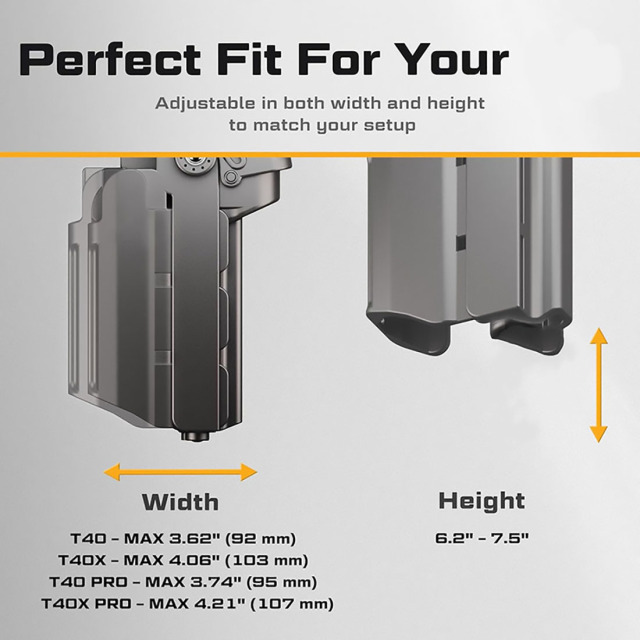 Perfect Fit For Your

Adjustable in both width and height to match your setup

Width

T40 - MAX 3.62" (92 mm)
T40X - MAX 4.06" (103 mm)
T40 PRO - MAX 3.74" (95 mm)
T40X PRO - MAX 4.21" (107 mm)

Height

6.2" - 7.5"