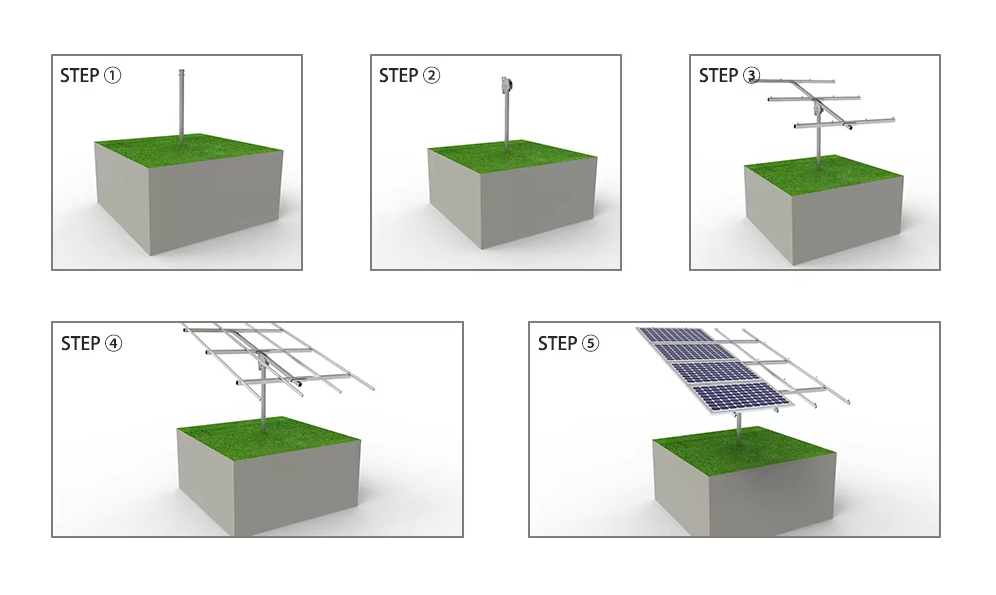 STEP ①

STEP ②

STEP ③

STEP ④

STEP ⑤