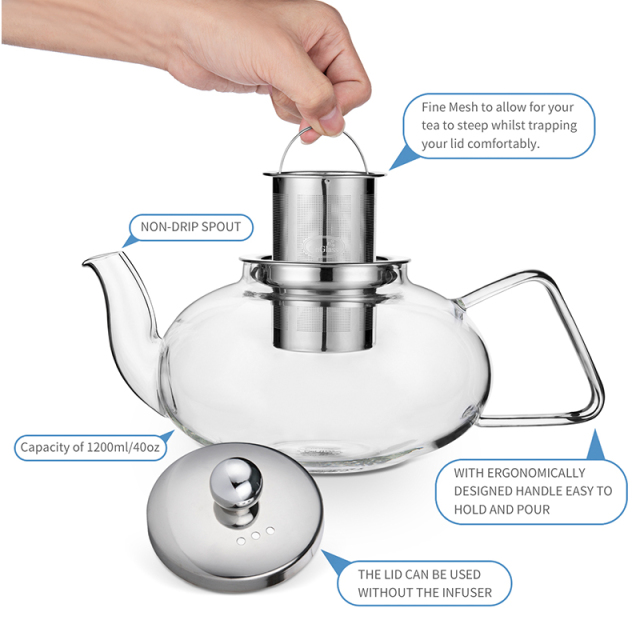 Fine Mesh to allow for your tea to steep whilst trapping your lid comfortably.

NON-DRIP SPOUT

Capacity of 1200ml/40oz

WITH ERGONOMICALLY DESIGNED HANDLE EASY TO HOLD AND POUR

THE LID CAN BE USED WITHOUT THE INFUSER