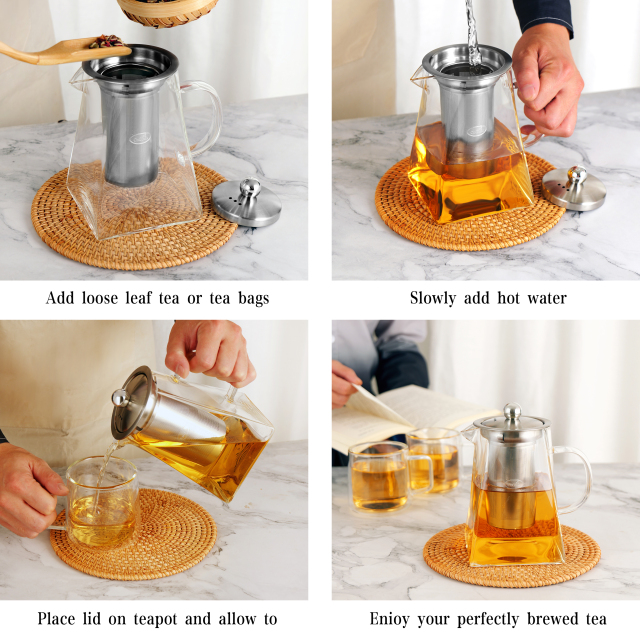 Add loose leaf tea or tea bags

Slowly add hot water

Place lid on teapot and allow to

Enjoy your perfectly brewed tea