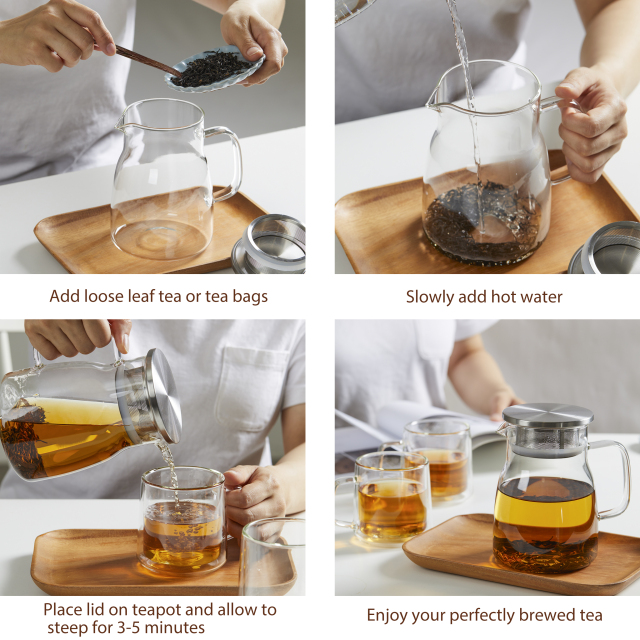 Add loose leaf tea or tea bags

Slowly add hot water

Place lid on teapot and allow to steep for 3-5 minutes

Enjoy your perfectly brewed tea