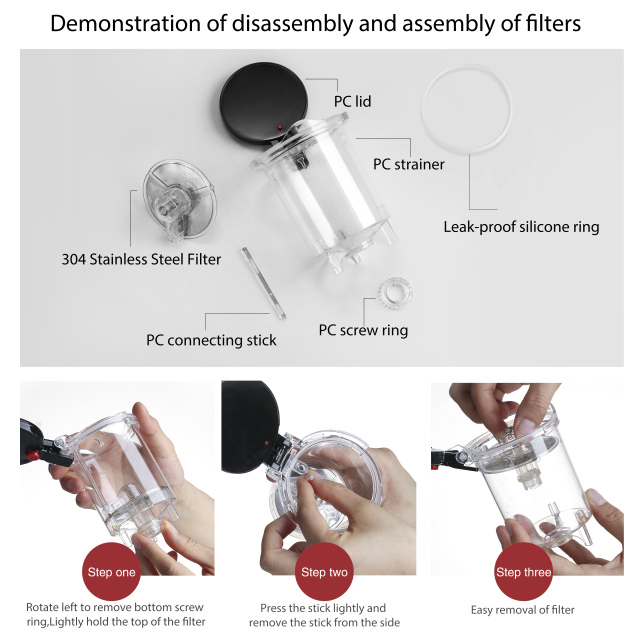 Demonstration of disassembly and assembly of filters

PC lid

PC strainer

Leak-proof silicone ring

304 Stainless Steel Filter

PC connecting stick

PC screw ring

Step one

Rotate left to remove bottom screw ring,Lightly hold the top of the filter

Step two

Press the stick lightly and remove the stick from the side

Step three

Easy removal of filter