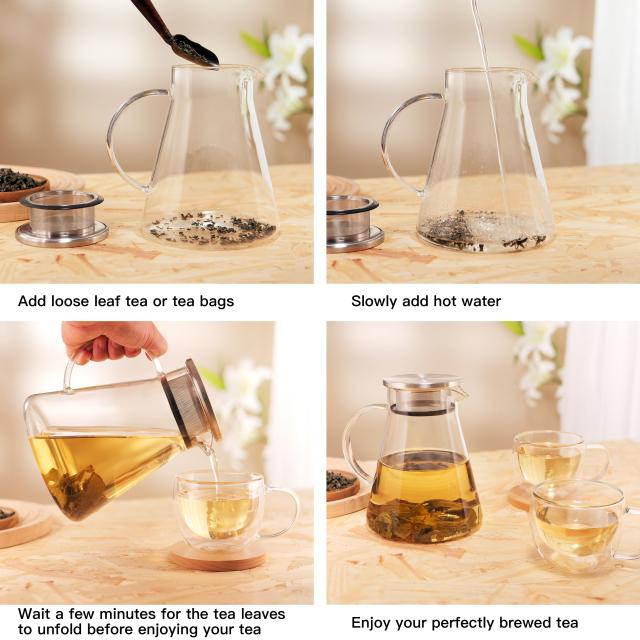 Add loose leaf tea or tea bags

Slowly add hot water

Wait a few minutes for the tea leaves to unfold before enjoying your tea

Enjoy your perfectly brewed tea