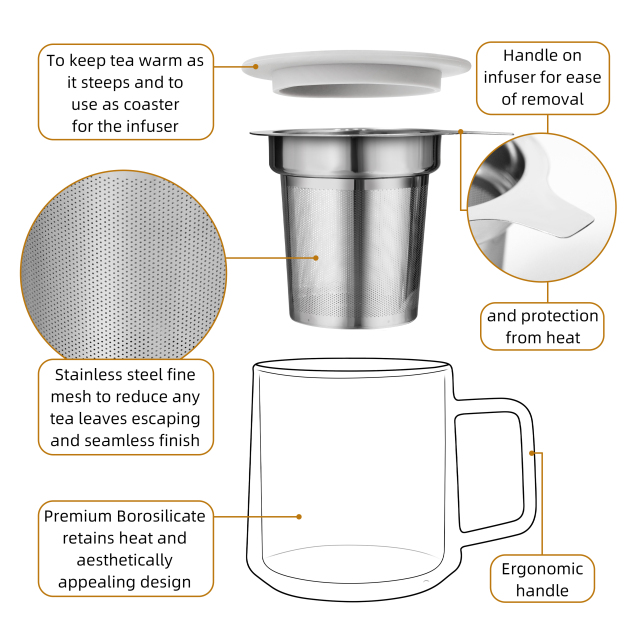 To keep tea warm as it steeps and to use as coaster for the infuser

Handle on infuser for ease of removal

and protection from heat

Stainless steel fine mesh to reduce any tea leaves escaping and seamless finish

Premium Borosilicate retains heat and aesthetically appealing design

Ergonomic handle