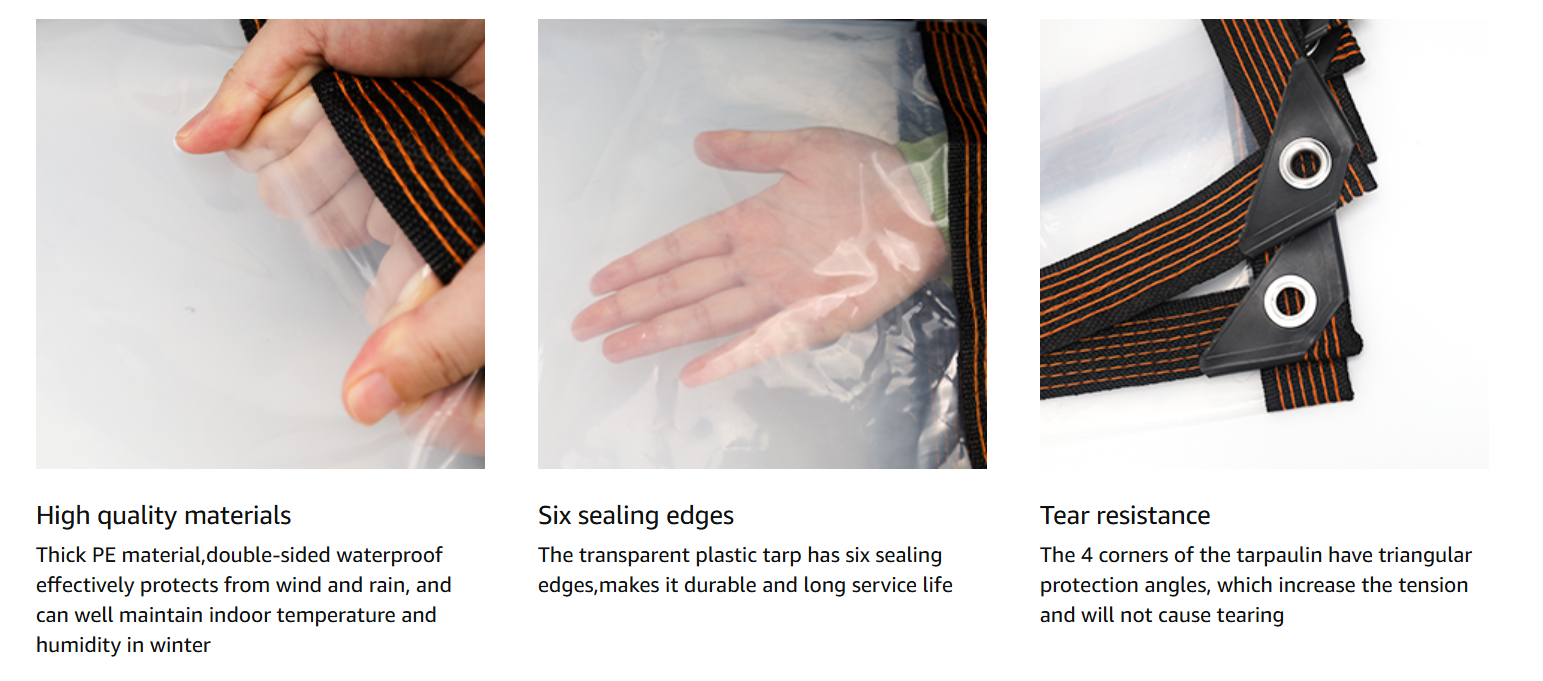 High quality materials

Thick PE material,double-sided waterproof effectively protects from wind and rain, and can well maintain indoor temperature and humidity in winter

Six sealing edges

The transparent plastic tarp has six sealing edges,makes it durable and long service life

Tear resistance

The 4 corners of the tarpaulin have triangular protection angles, which increase the tension and will not cause tearing