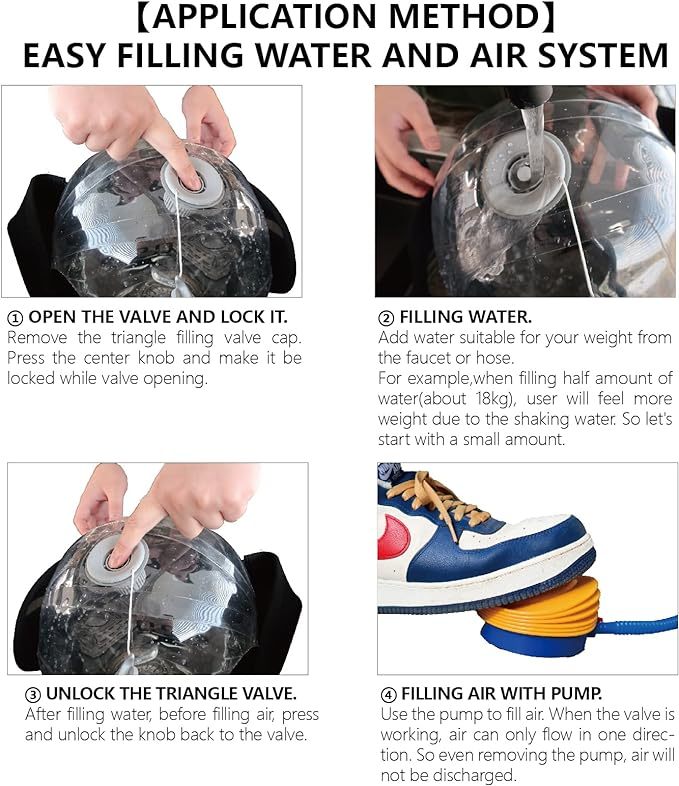 【APPLICATION METHOD】
EASY FILLING WATER AND AIR SYSTEM

① OPEN THE VALVE AND LOCK IT.
Remove the triangle filling valve cap. Press the center knob and make it be locked while valve opening.

② FILLING WATER.
Add water suitable for your weight from the faucet or hose.
For example,when filling half amount of water(about 18kg), user will feel more weight due to the shaking water. So let's start with a small amount.

③ UNLOCK THE TRIANGLE VALVE.
After filling water, before filling air, press and unlock the knob back to the valve.

④ FILLING AIR WITH PUMP.
Use the pump to fill air. When the valve is working, air can only flow in one direction. So even removing the pump, air will not be discharged.