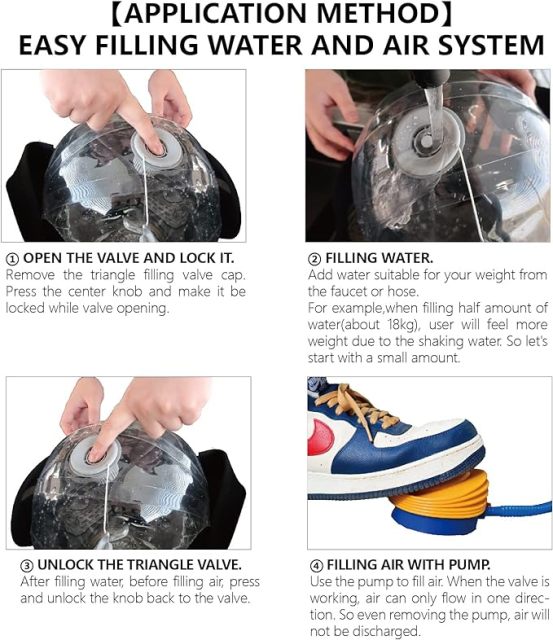 【APPLICATION METHOD】
EASY FILLING WATER AND AIR SYSTEM

① OPEN THE VALVE AND LOCK IT.
Remove the triangle filling valve cap. Press the center knob and make it be locked while valve opening.

② FILLING WATER.
Add water suitable for your weight from the faucet or hose.
For example,when filling half amount of water(about 18kg), user will feel more weight due to the shaking water. So let's start with a small amount.

③ UNLOCK THE TRIANGLE VALVE.
After filling water, before filling air, press and unlock the knob back to the valve.

④ FILLING AIR WITH PUMP.
Use the pump to fill air. When the valve is working, air can only flow in one direction. So even removing the pump, air will not be discharged.