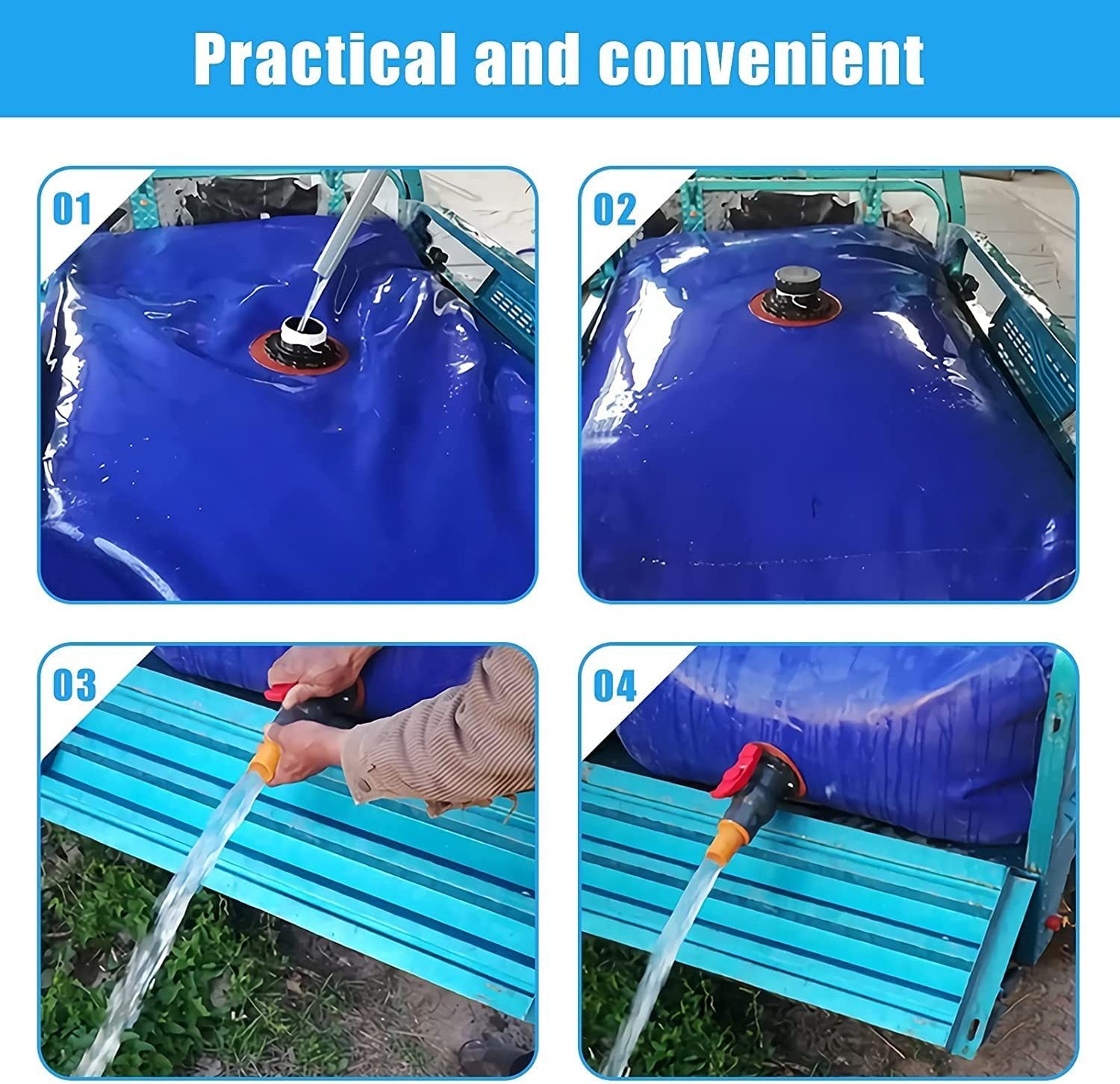 Practical and convenient

01

02

03

04