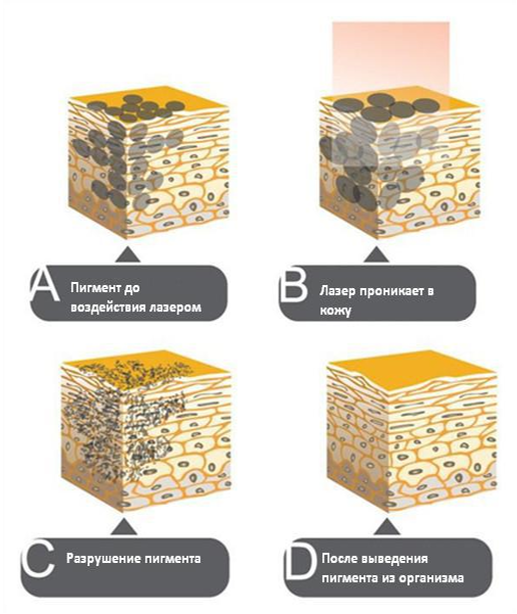 A Пигмент до воздействия лазером

B Лазер проникает в кожу

C Разрушение пигмента

D После выведения пигмента из организма