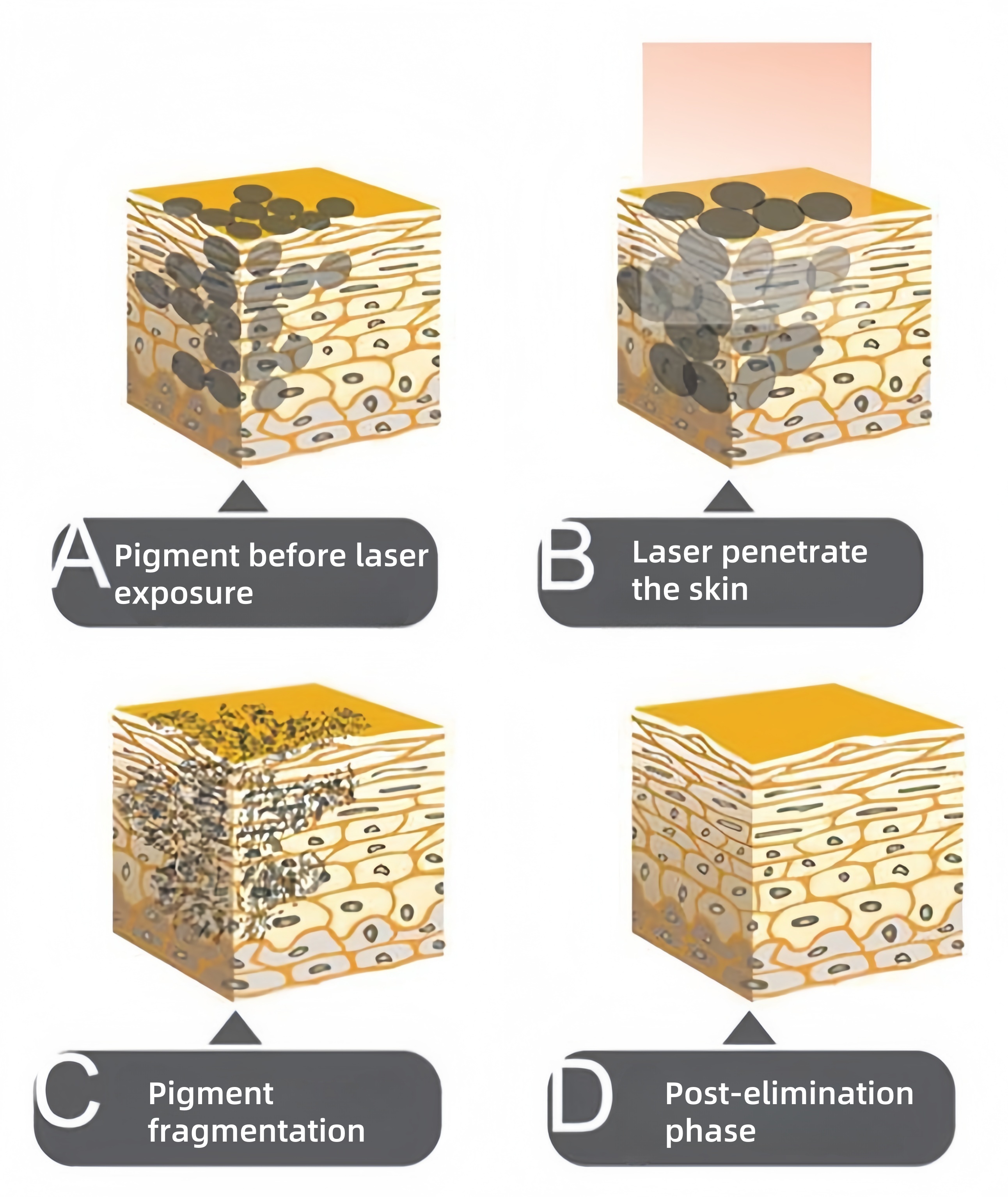 A Pigment before laser exposure

B Laser penetrate the skin

C Pigment fragmentation

D Post-elimination phase