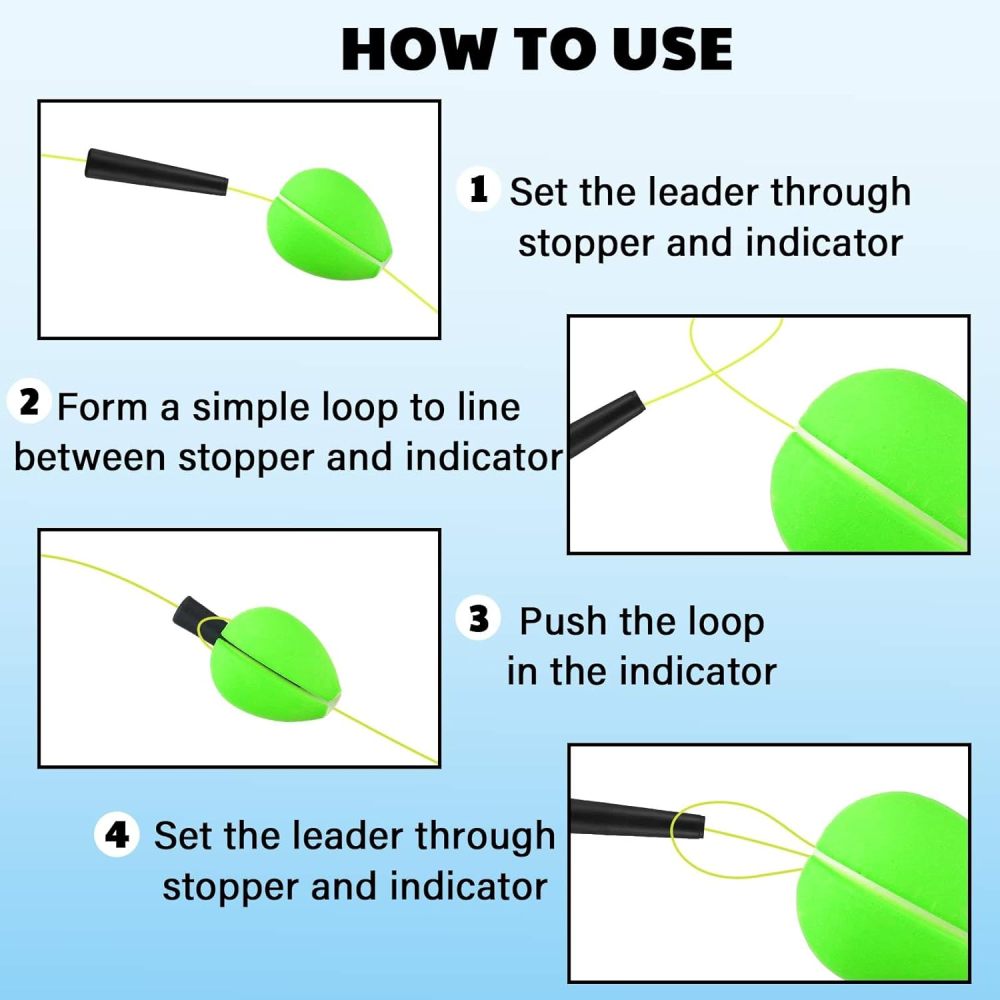 HOW TO USE

1 Set the leader through stopper and indicator

2 Form a simple loop to line between stopper and indicator

3 Push the loop in the indicator

4 Set the leader through stopper and indicator