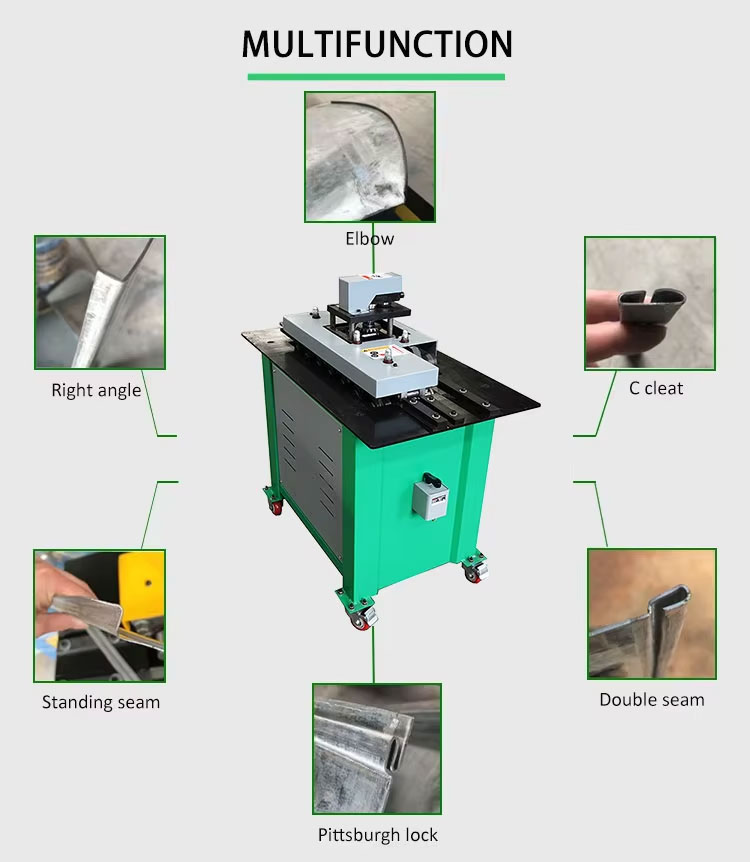 MULTIFUNCTION

Elbow

Right angle

C cleat

Standing seam

Double seam

Pittsburgh lock