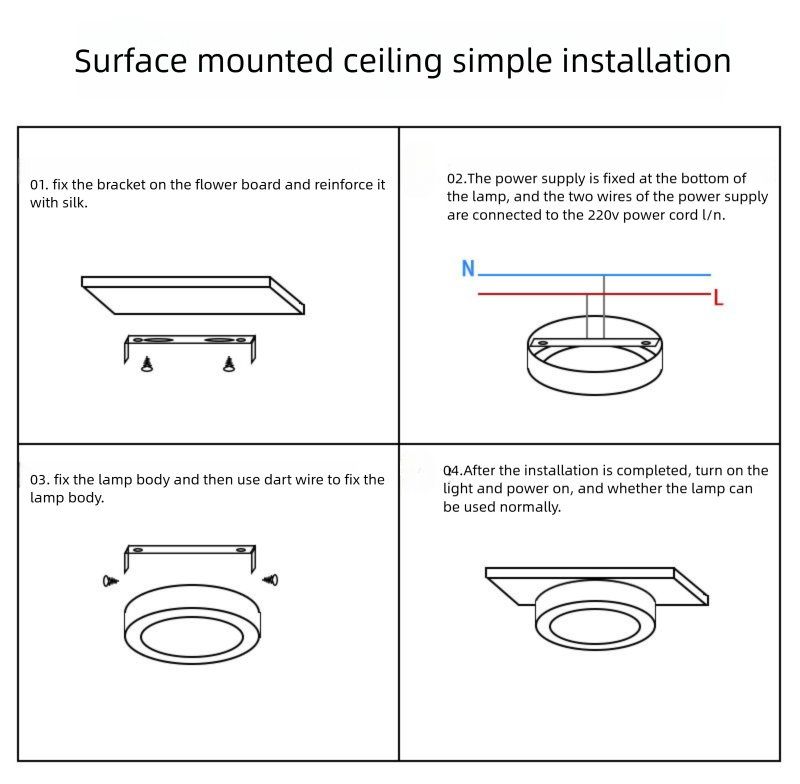 Surface mounted ceiling simple installation

01. fix the bracket on the flower board and reinforce it with silk.

02.The power supply is fixed at the bottom of the lamp, and the two wires of the power supply are connected to the 220v power cord l/n.

N

L

03. fix the lamp body and then use dart wire to fix the lamp body.

04.After the installation is completed, turn on the light and power on, and whether the lamp can be used normally.