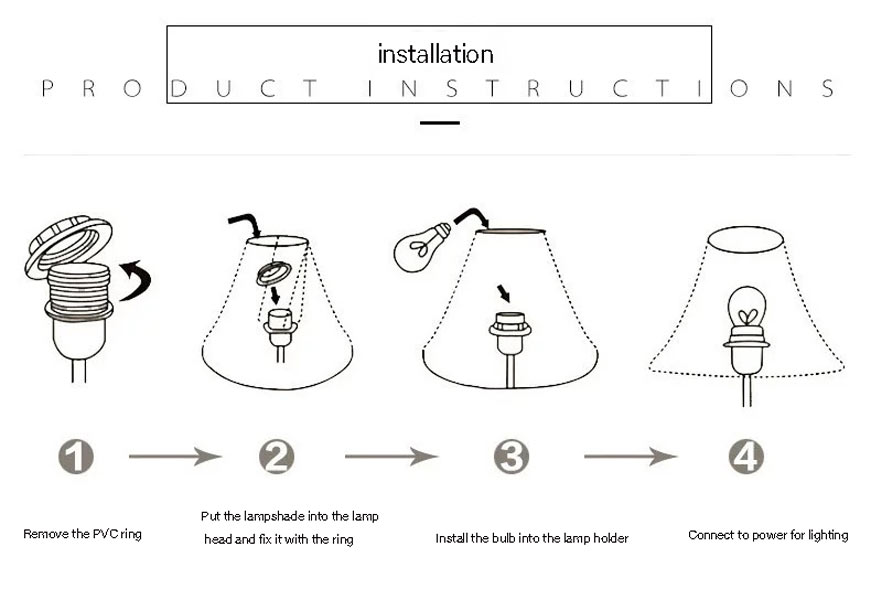 installation

PRODUCT INSTRUCTIONS

1

2

3

4

Remove the PVC ring

Put the lampshade into the lamp head and fix it with the ring

Install the bulb into the lamp holder

Connect to power for lighting