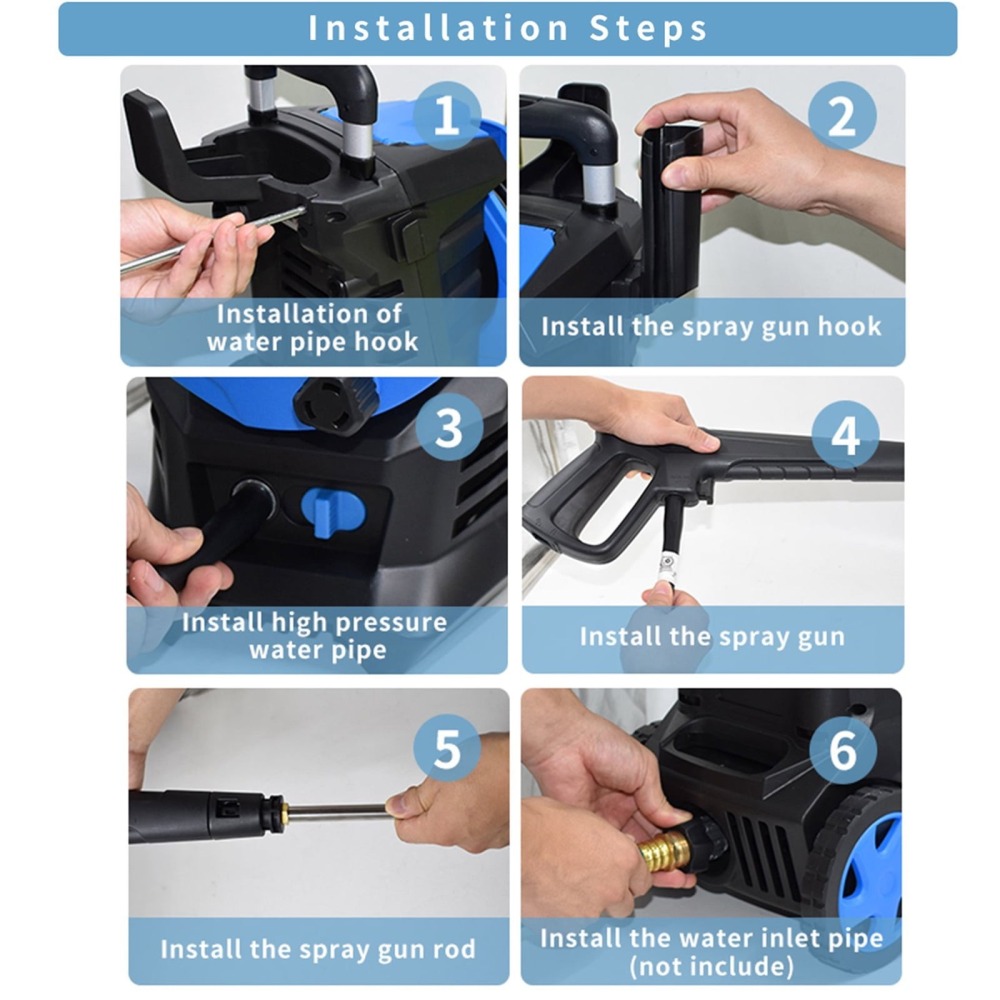 Installation Steps

1
Installation of water pipe hook

2
Install the spray gun hook

3
Install high pressure water pipe

4
Install the spray gun

5
Install the spray gun rod

6
Install the water inlet pipe (not include)