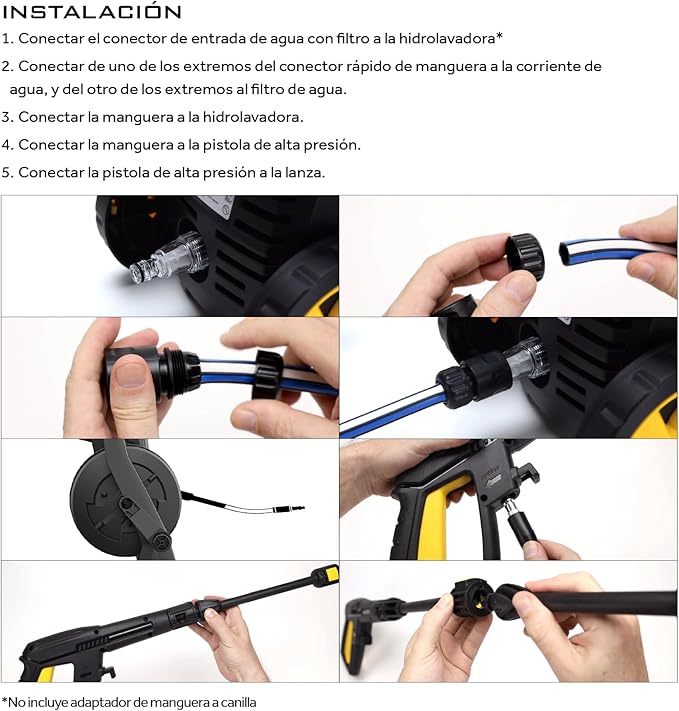 INSTALACIÓN

1. Conectar el conector de entrada de agua con filtro a la hidrolavadora*

2. Conectar de uno de los extremos del conector rápido de manguera a la corriente de agua, y del otro de los extremos al filtro de agua.

3. Conectar la manguera a la hidrolavadora.

4. Conectar la manguera a la pistola de alta presión.

5. Conectar la pistola de alta presión a la lanza.

*No incluye adaptador de manguera a canilla