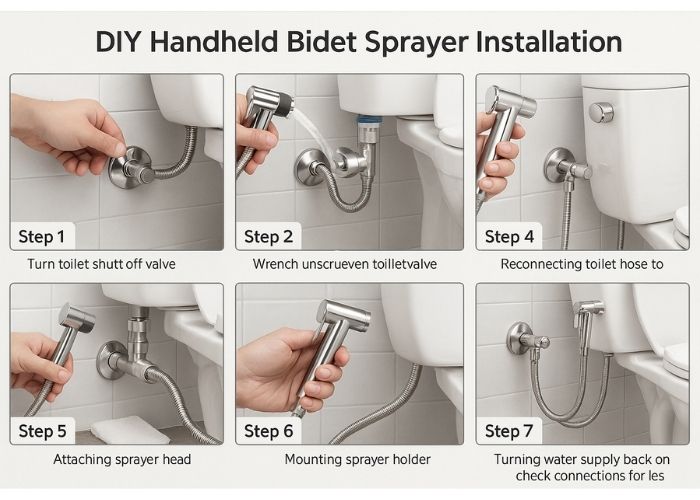 DIY Handheld Bidet Sprayer Installation

Step 1

Turn toilet shutt off valve

Step 2

Wrench unscrueven toilletvalve

Step 4

Reconnecting toilet hose to

Step 5

Attaching sprayer head

Step 6

Mounting sprayer holder

Step 7

Turning water supply back on check connections for les