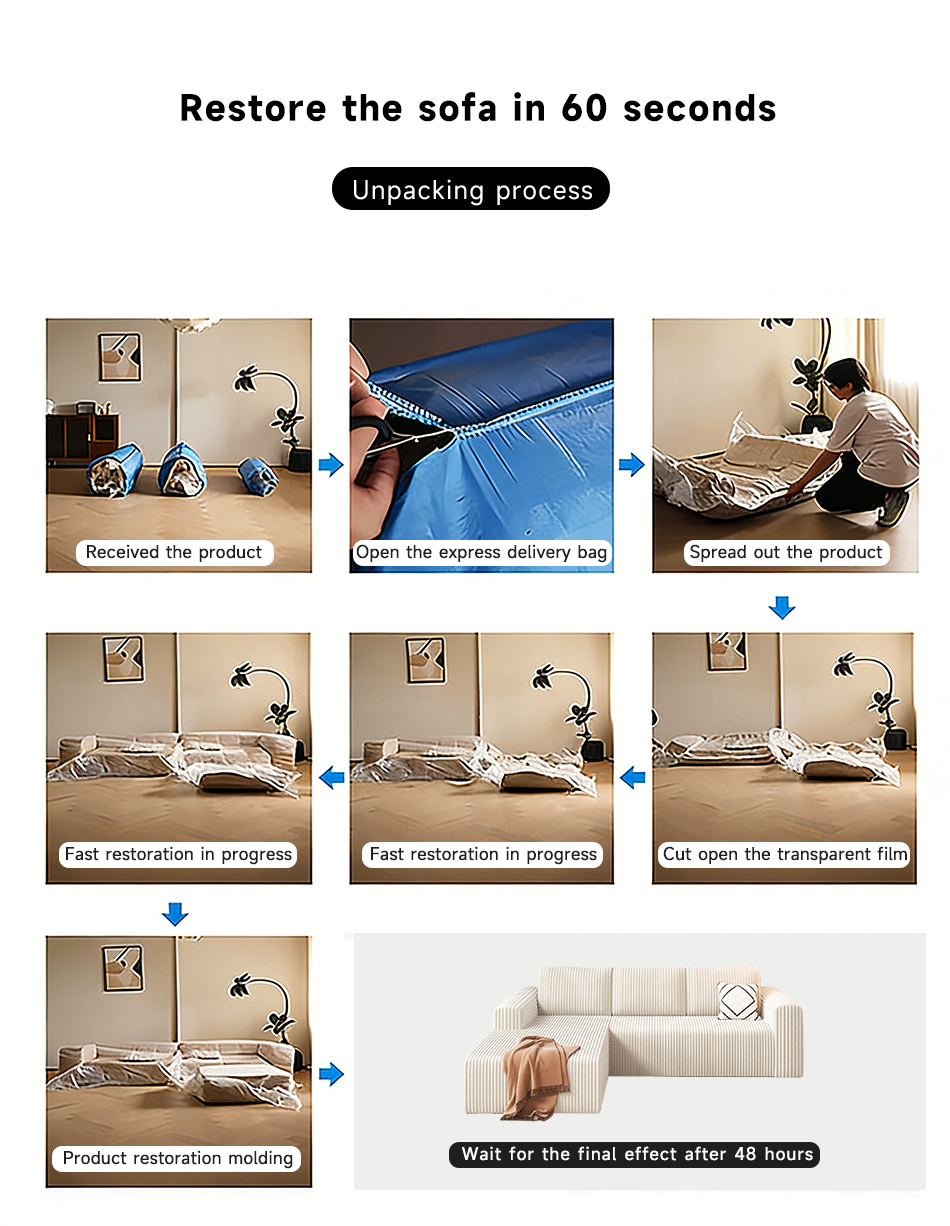 Restore the sofa in 60 seconds

Unpacking process

Received the product

Open the express delivery bag

Spread out the product

Cut open the transparent film

Fast restoration in progress

Fast restoration in progress

Product restoration molding

Wait for the final effect after 48 hours