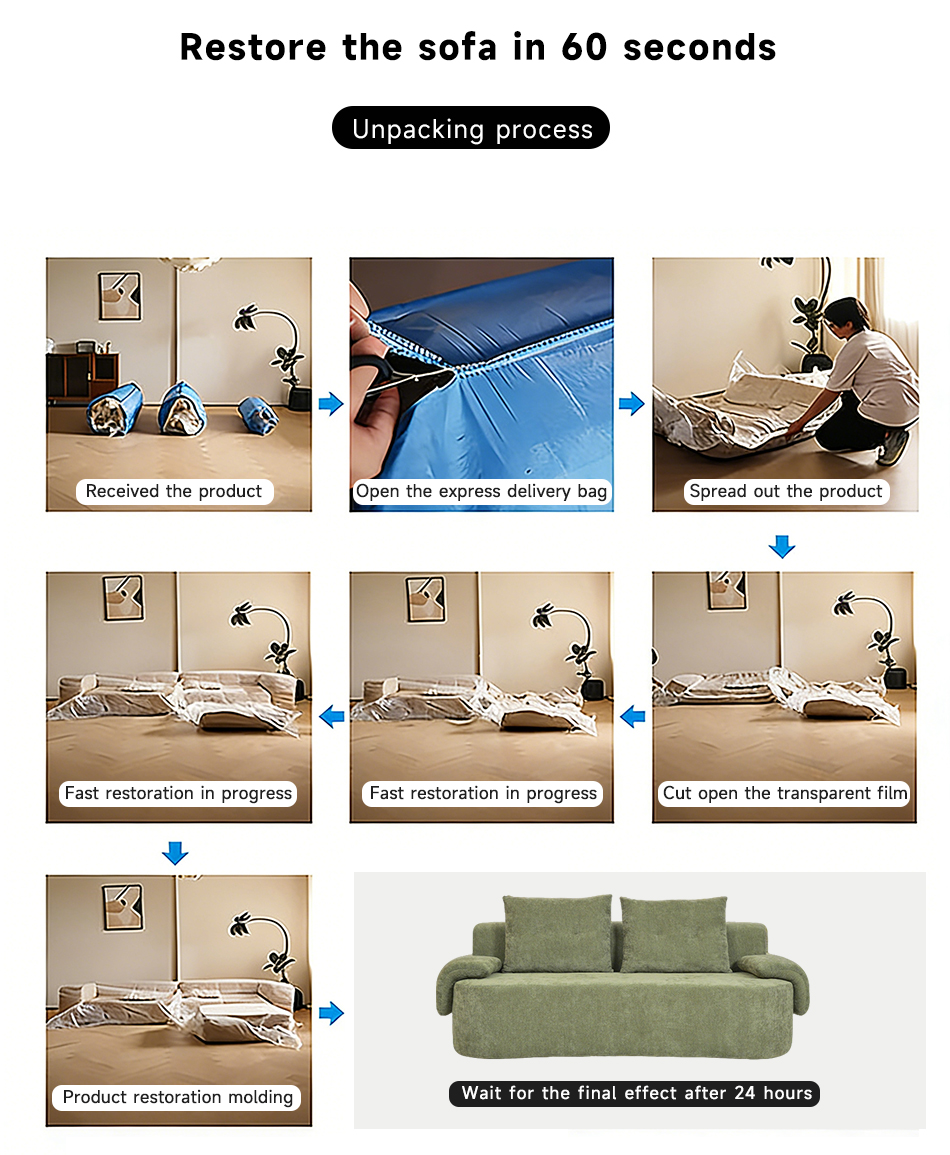 Restore the sofa in 60 seconds

Unpacking process

Received the product

Open the express delivery bag

Spread out the product

Cut open the transparent film

Fast restoration in progress

Fast restoration in progress

Product restoration molding

Wait for the final effect after 24 hours