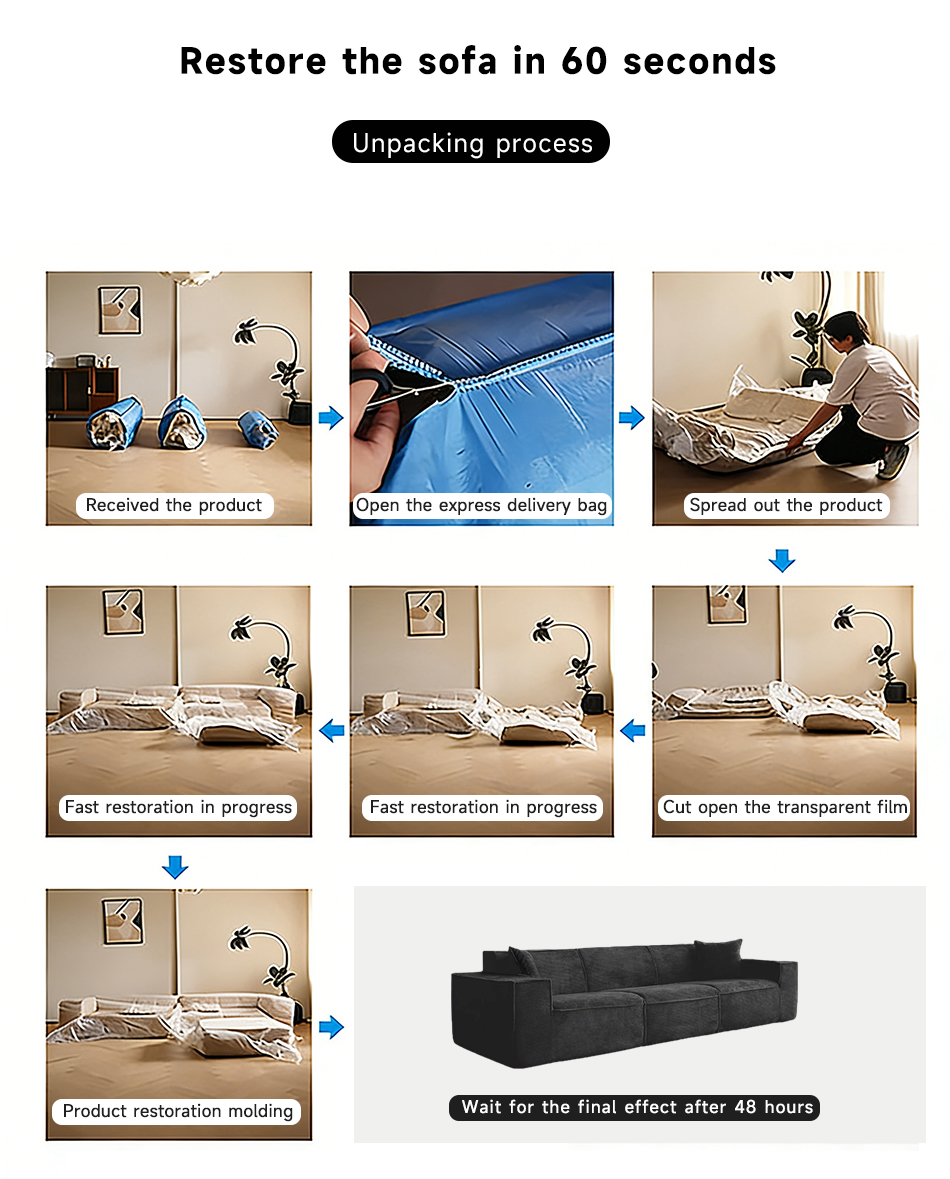 Restore the sofa in 60 seconds

Unpacking process

Received the product

Open the express delivery bag

Spread out the product

Cut open the transparent film

Fast restoration in progress

Fast restoration in progress

Product restoration molding

Wait for the final effect after 48 hours