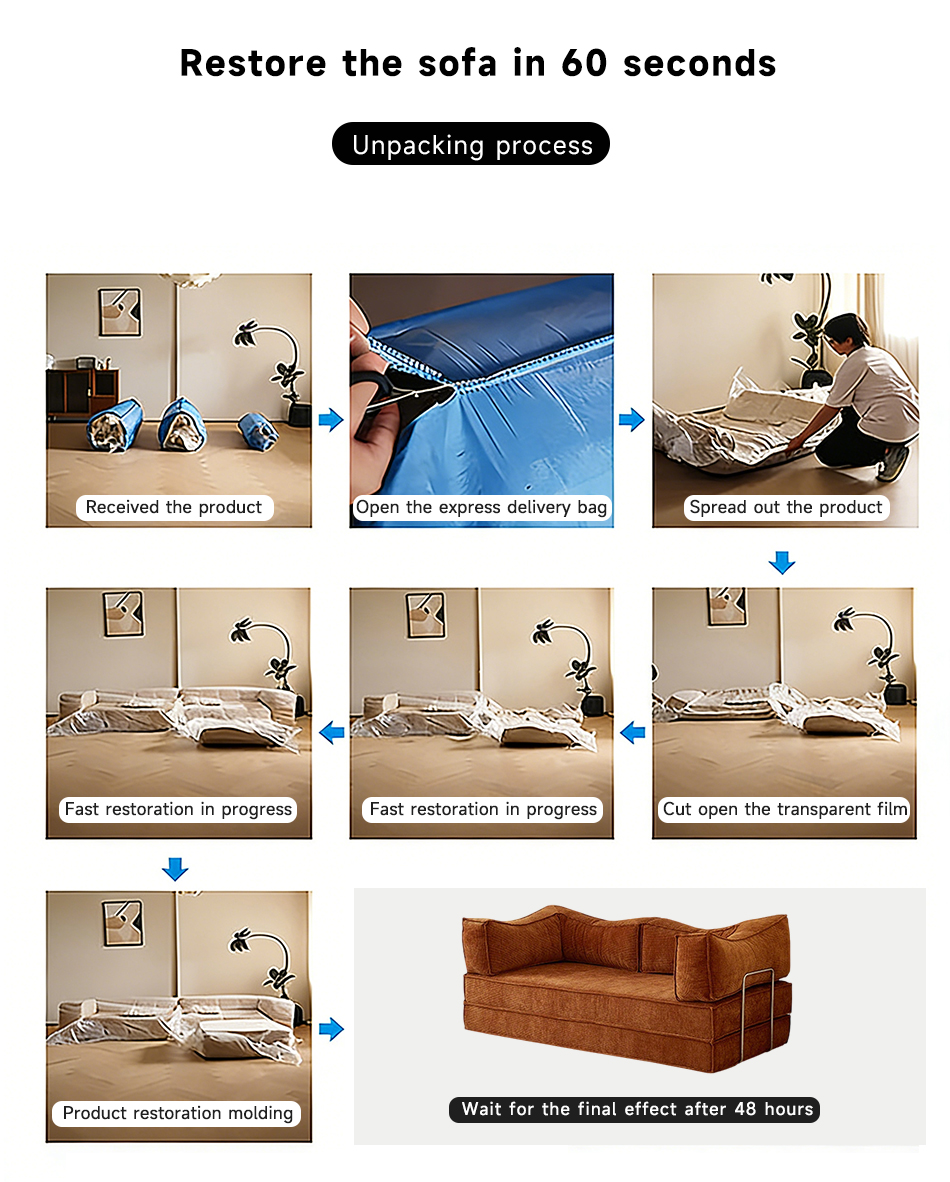 Restore the sofa in 60 seconds

Unpacking process

Received the product

Open the express delivery bag

Spread out the product

Cut open the transparent film

Fast restoration in progress

Fast restoration in progress

Product restoration molding

Wait for the final effect after 48 hours