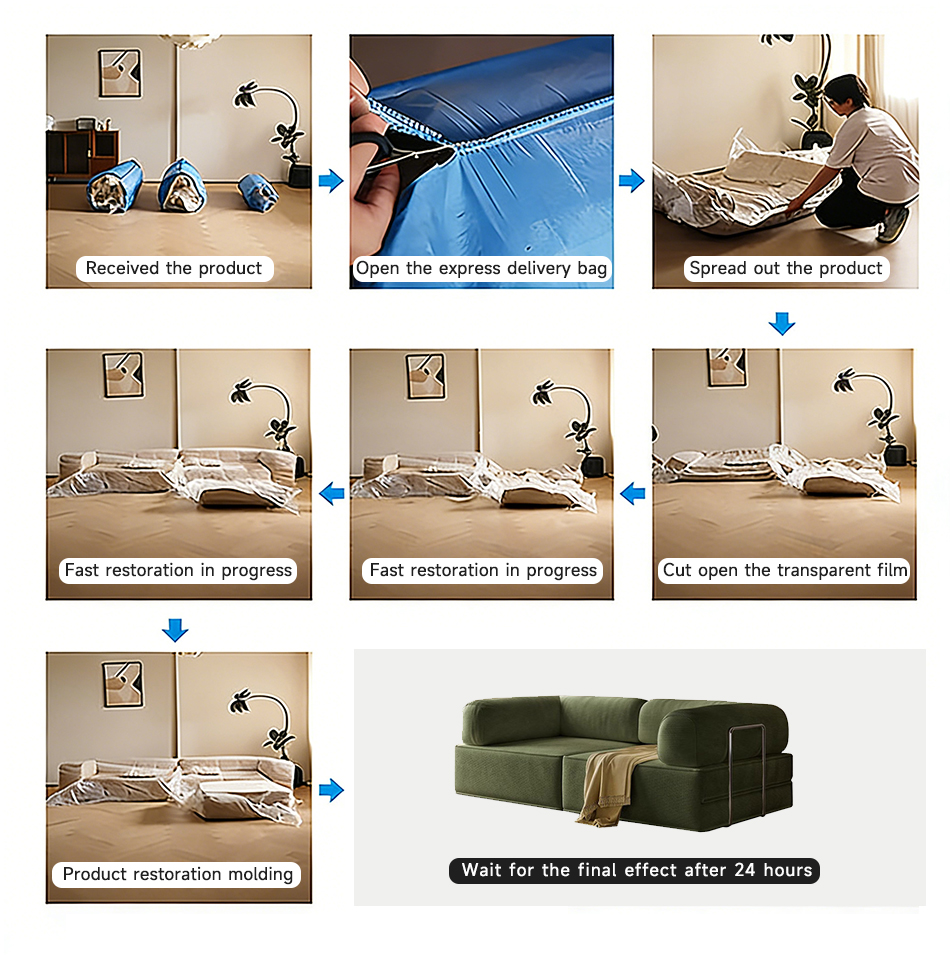 Received the product

Open the express delivery bag

Spread out the product

Cut open the transparent film

Fast restoration in progress

Fast restoration in progress

Product restoration molding

Wait for the final effect after 24 hours