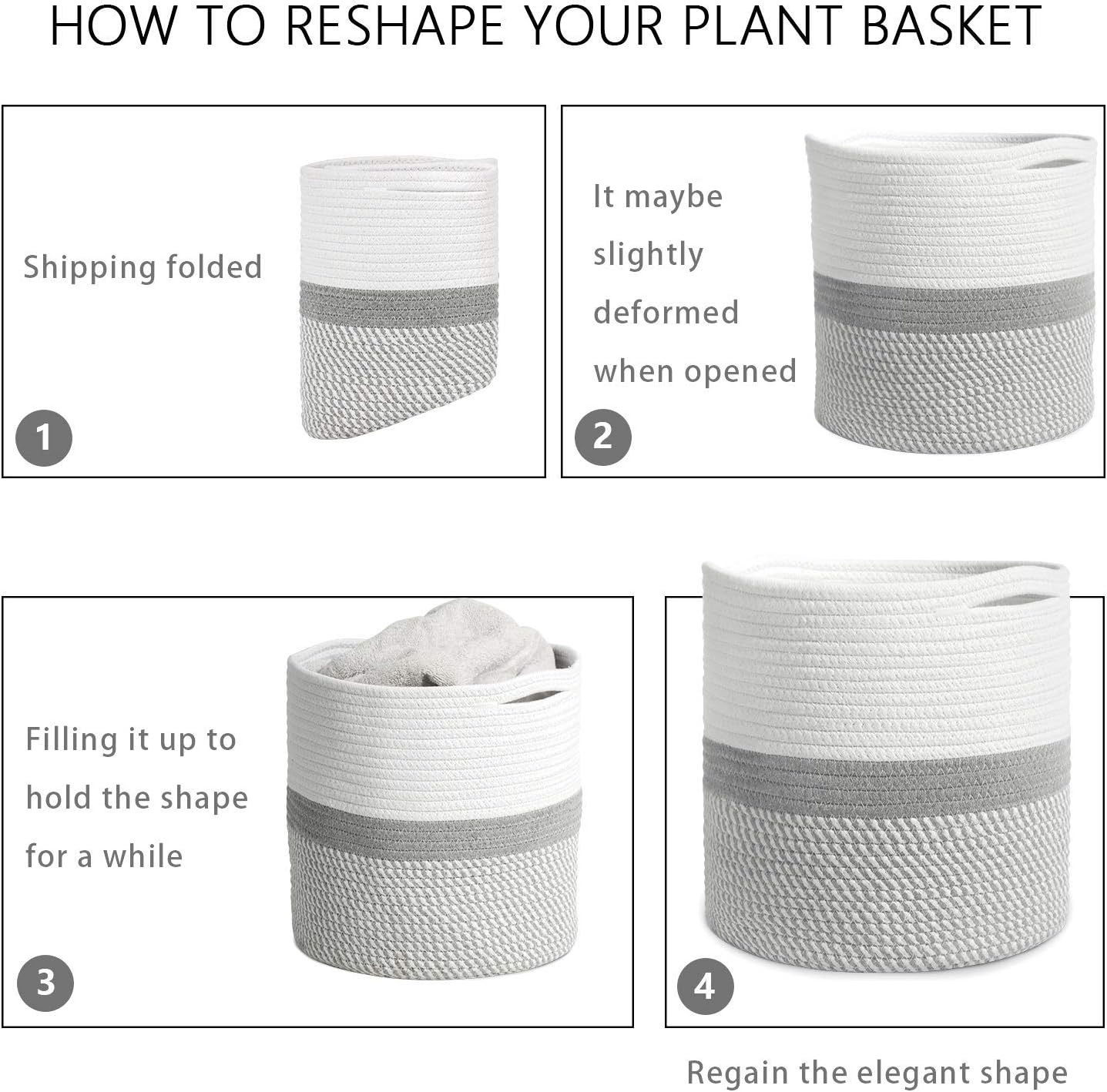 HOW TO RESHAPE YOUR PLANT BASKET

Shipping folded

1

It maybe slightly deformed when opened

2

Filling it up to hold the shape for a while

3

4

Regain the elegant shape