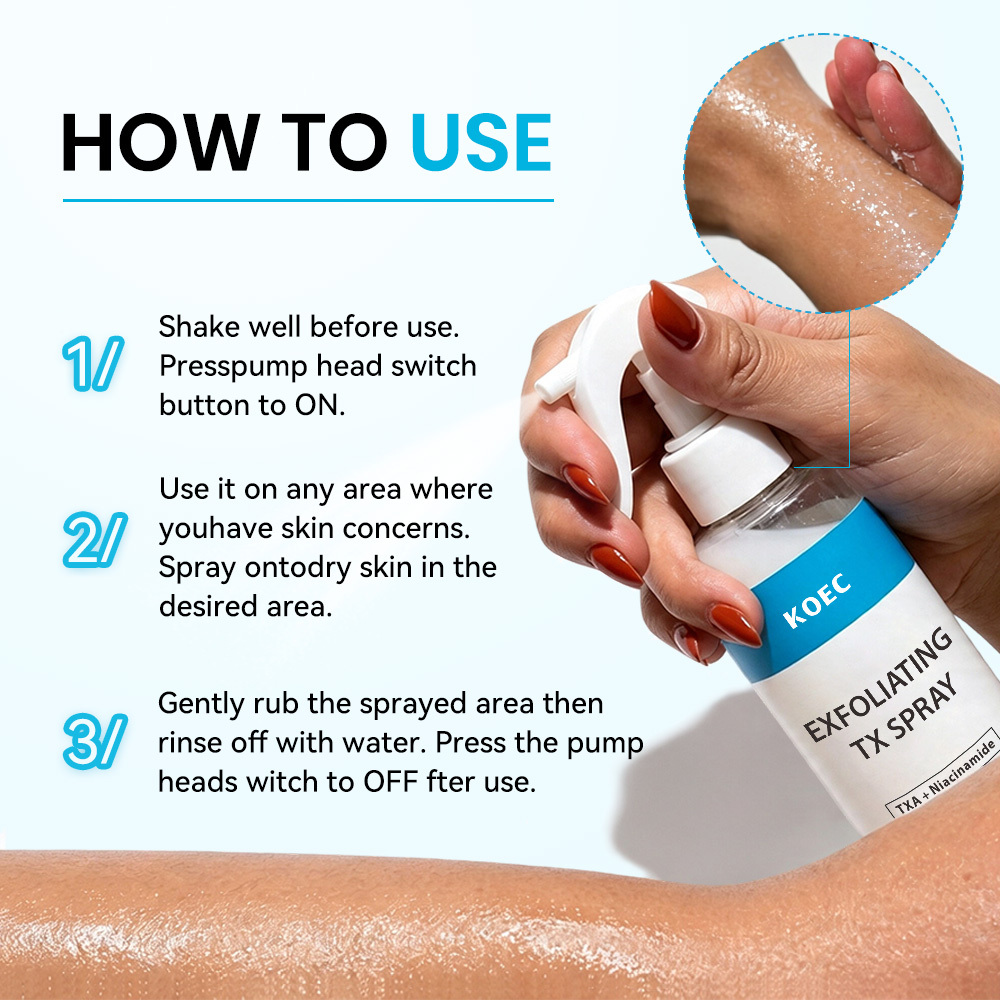 HOW TO USE

1/ Shake well before use. Presspump head switch button to ON.

2/ Use it on any area where youhave skin concerns. Spray ontodry skin in the desired area.

3/ Gently rub the sprayed area then rinse off with water. Press the pump heads witch to OFF fter use.

KOEC

EXFOLIATING TX SPRAY

TXA + Niacinamide