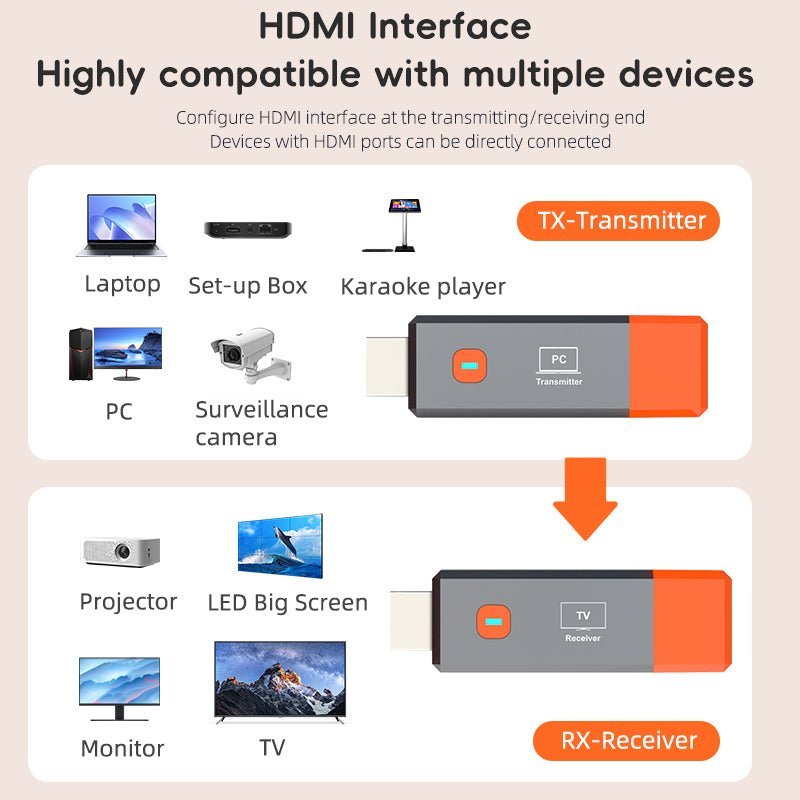 HDMI Interface
Highly compatible with multiple devices

Configure HDMI interface at the transmitting/receiving end
Devices with HDMI ports can be directly connected

Laptop
Set-up Box
Karaoke player
TX-Transmitter
PC
Surveillance camera
PC
Transmitter

Projector
LED Big Screen
TV
Receiver
Monitor
TV
RX-Receiver