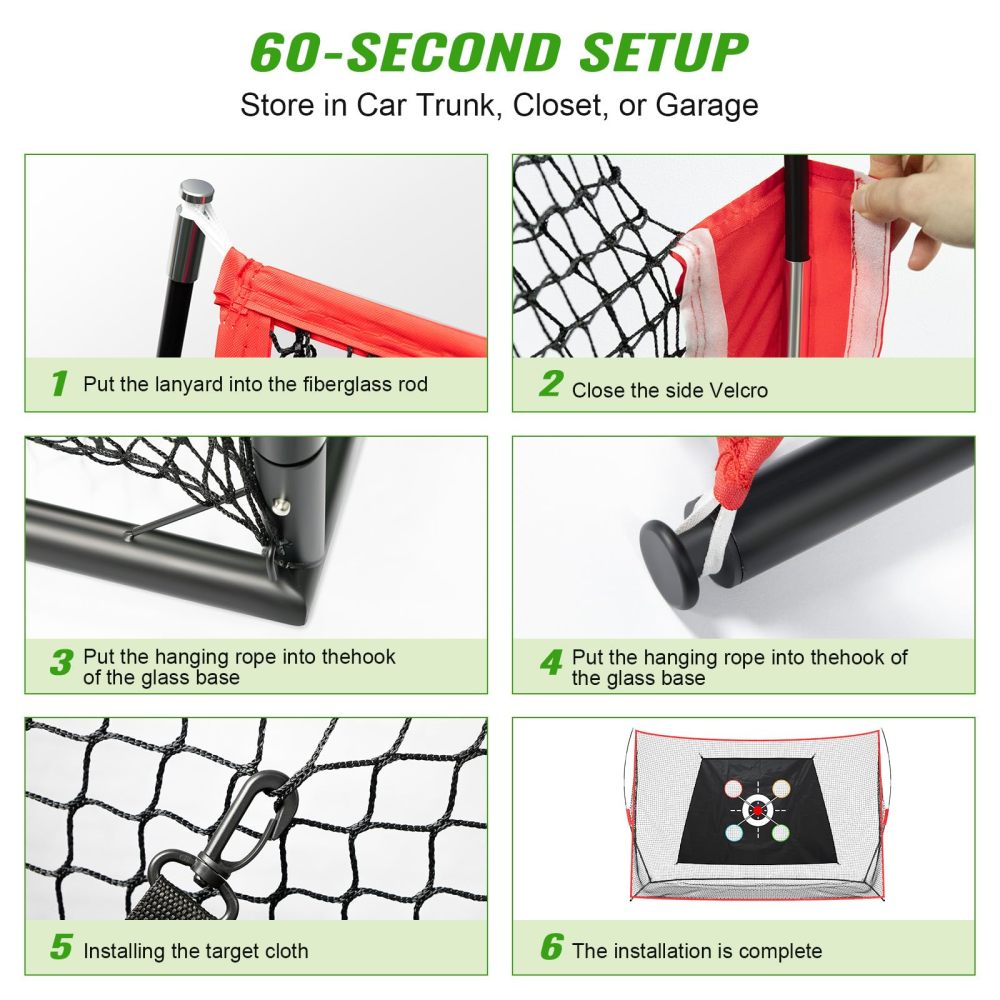 60-SECOND SETUP
Store in Car Trunk, Closet, or Garage

1 Put the lanyard into the fiberglass rod

2 Close the side Velcro

3 Put the hanging rope into thehook of the glass base

4 Put the hanging rope into thehook of the glass base

5 Installing the target cloth

6 The installation is complete