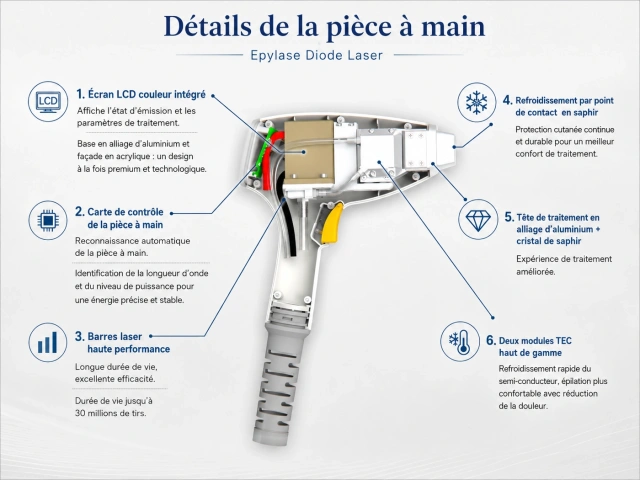 Détails de la pièce à main

Epylase Diode Laser

LCD

1. Écran LCD couleur intégré

Affiche l'état d'émission et les paramètres de traitement.

Base en alliage d'aluminium et façade en acrylique : un design à la fois premium et technologique.

2. Carte de contrôle de la pièce à main

Reconnaissance automatique de la pièce à main.

Identification de la longueur d'onde et du niveau de puissance pour une énergie précise et stable.

3. Barres laser haute performance

Longue durée de vie, excellente efficacité.

Durée de vie jusqu'à 30 millions de tirs.

4. Refroidissement par point de contact en saphir

Protection cutanée continue et durable pour un meilleur confort de traitement.

5. Tête de traitement en alliage d'aluminium + cristal de saphir

Expérience de traitement améliorée.

6. Deux modules TEC haut de gamme

Refroidissement rapide du semi-conducteur, épilation plus confortable avec réduction de la douleur.