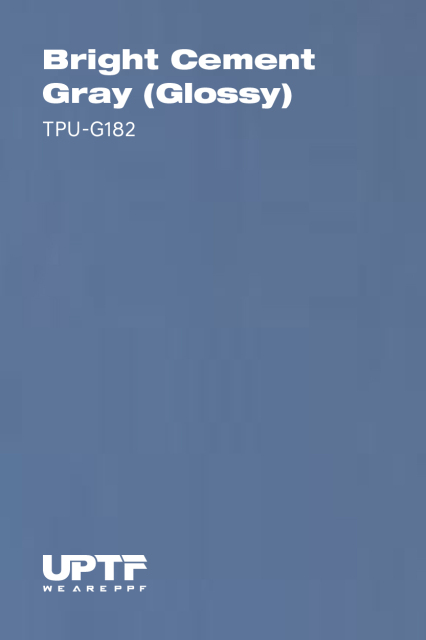 Bright Cement Gray (Glossy)

TPU-G182

UPTF
WE ARE PPF