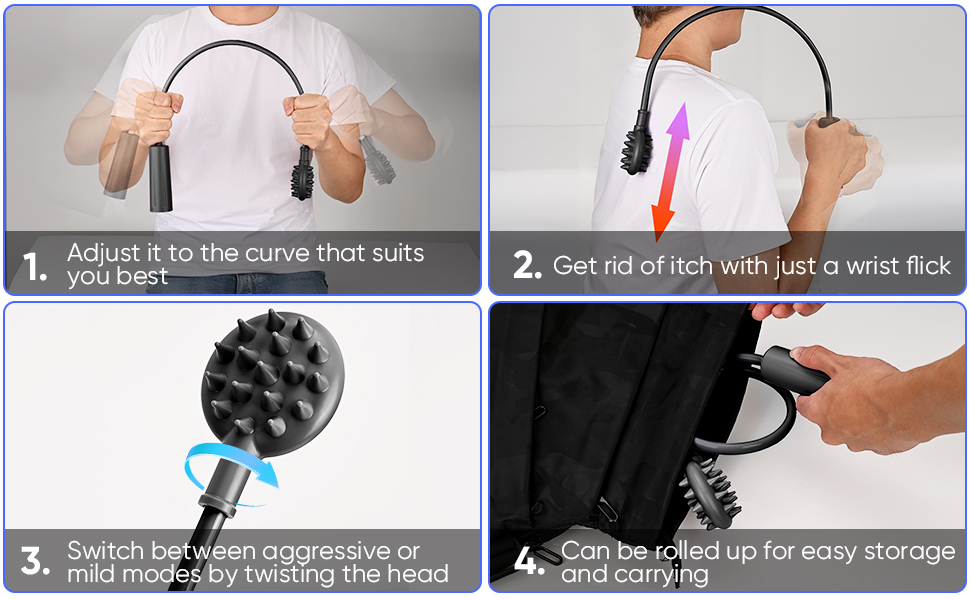 1. Adjust it to the curve that suits you best

2. Get rid of itch with just a wrist flick

3. Switch between aggressive or mild modes by twisting the head

4. Can be rolled up for easy storage and carrying