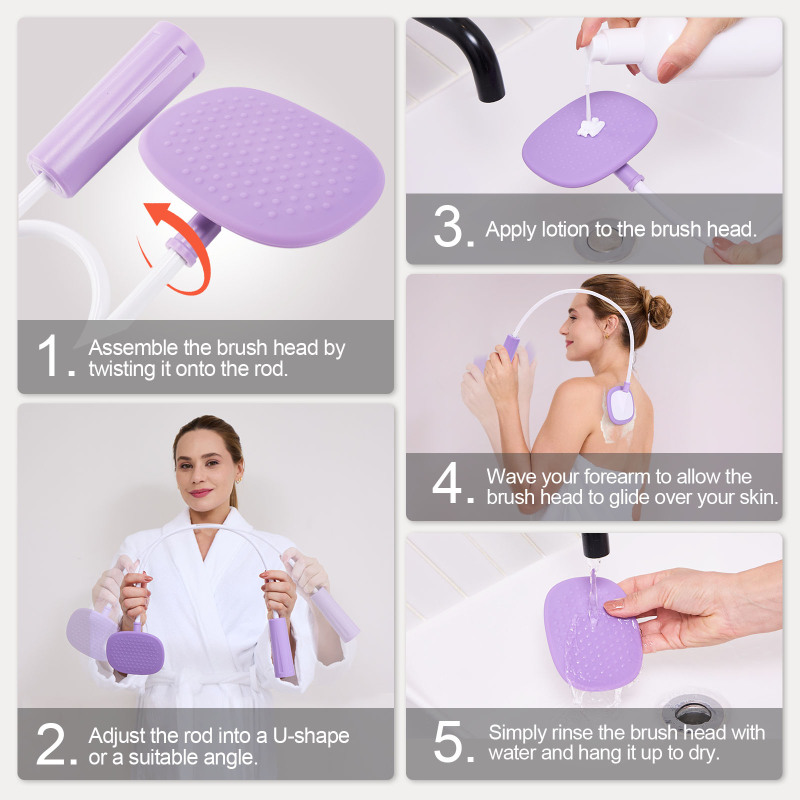 1. Assemble the brush head by twisting it onto the rod.

2. Adjust the rod into a U-shape or a suitable angle.

3. Apply lotion to the brush head.

4. Wave your forearm to allow the brush head to glide over your skin.

5. Simply rinse the brush head with water and hang it up to dry.