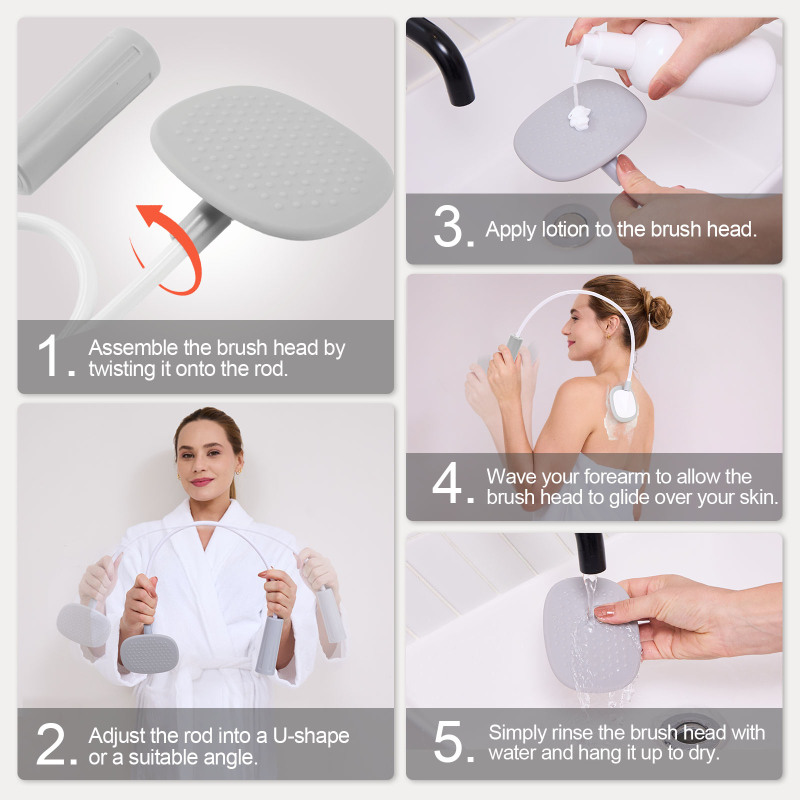 1. Assemble the brush head by twisting it onto the rod.

2. Adjust the rod into a U-shape or a suitable angle.

3. Apply lotion to the brush head.

4. Wave your forearm to allow the brush head to glide over your skin.

5. Simply rinse the brush head with water and hang it up to dry.