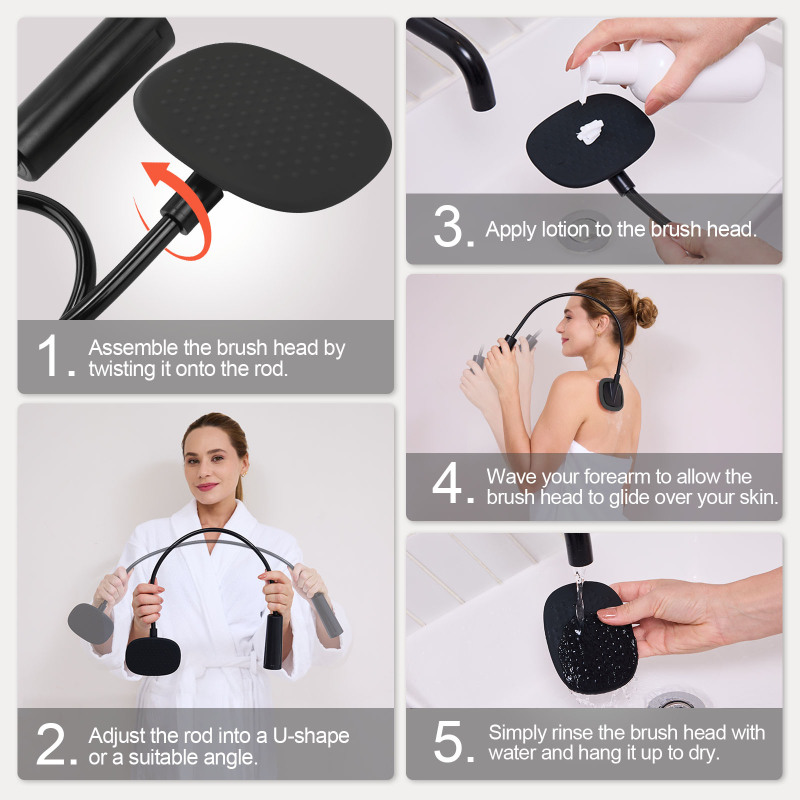 1. Assemble the brush head by twisting it onto the rod.

2. Adjust the rod into a U-shape or a suitable angle.

3. Apply lotion to the brush head.

4. Wave your forearm to allow the brush head to glide over your skin.

5. Simply rinse the brush head with water and hang it up to dry.