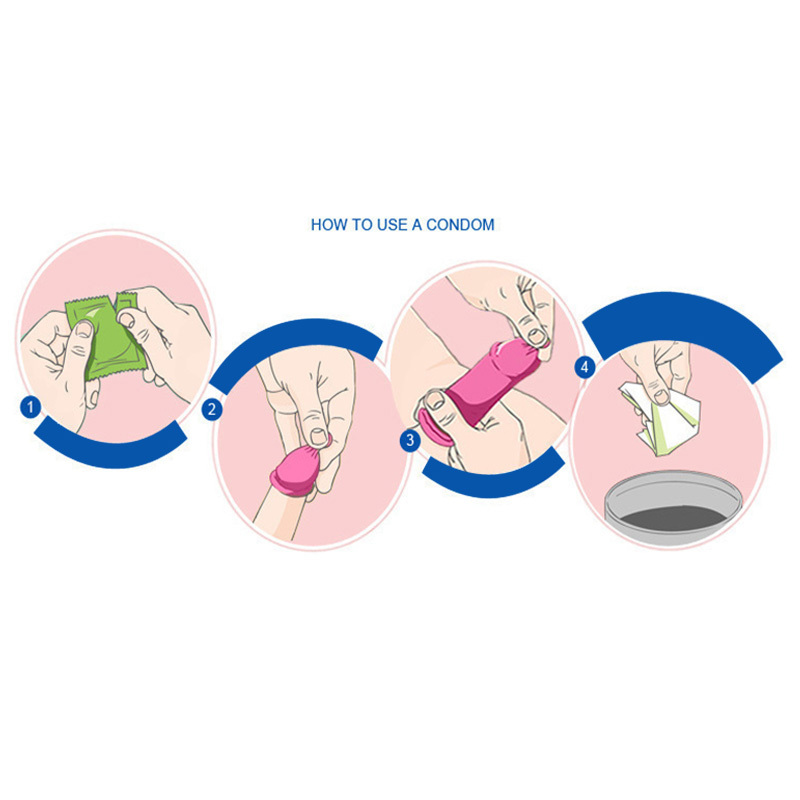 HOW TO USE A CONDOM

1

2

3

4