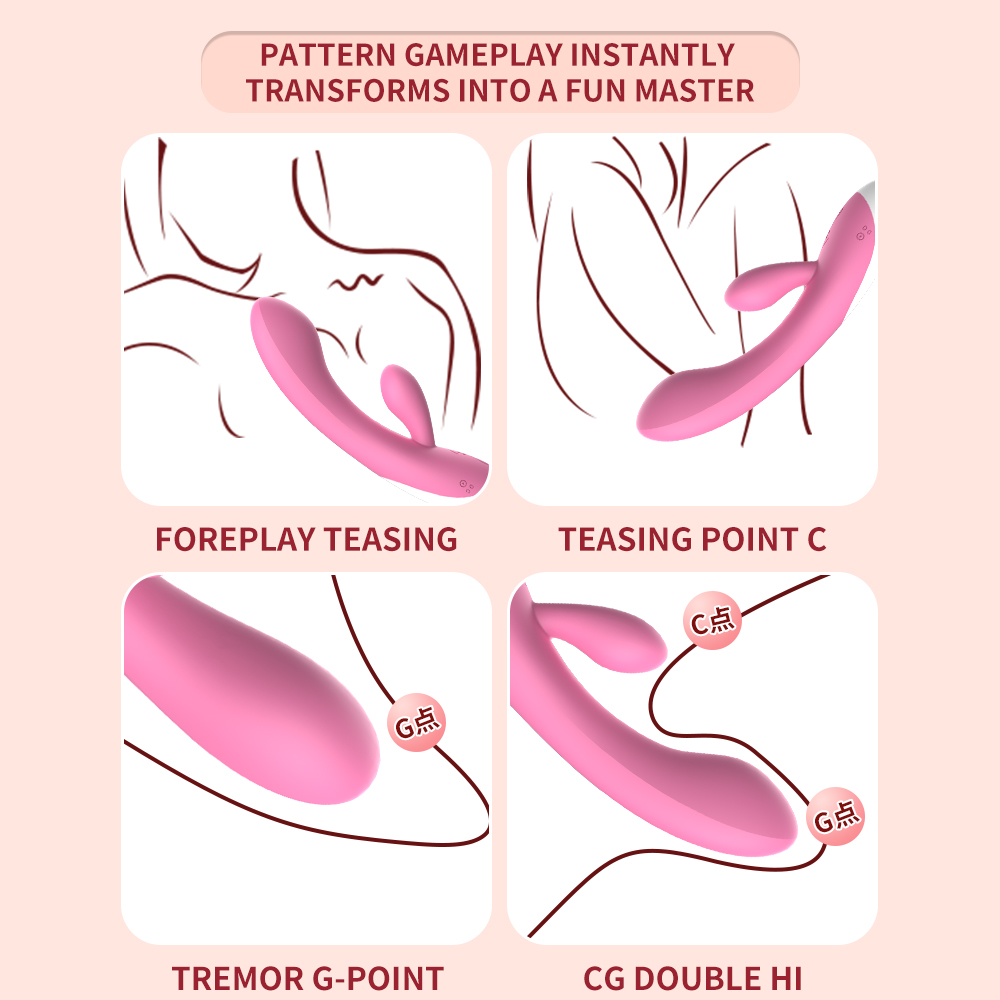 PATTERN GAMEPLAY INSTANTLY TRANSFORMS INTO A FUN MASTER

FOREPLAY TEASING

TEASING POINT C

G点

TREMOR G-POINT

C点

G点

CG DOUBLE HI