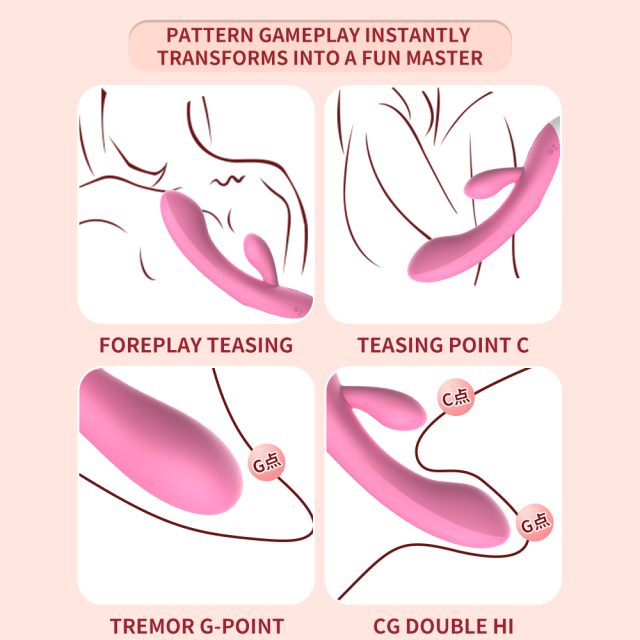 PATTERN GAMEPLAY INSTANTLY TRANSFORMS INTO A FUN MASTER

FOREPLAY TEASING

TEASING POINT C

G点

TREMOR G-POINT

C点

G点

CG DOUBLE HI