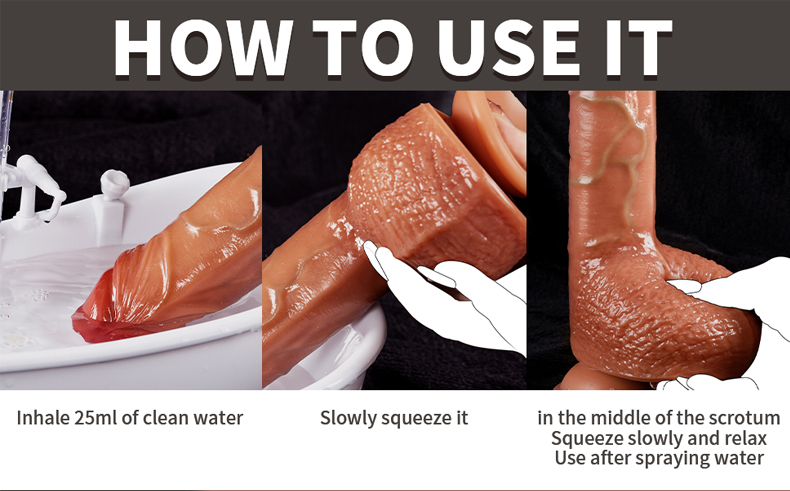 HOW TO USE IT

Inhale 25ml of clean water

Slowly squeeze it

in the middle of the scrotum
Squeeze slowly and relax
Use after spraying water