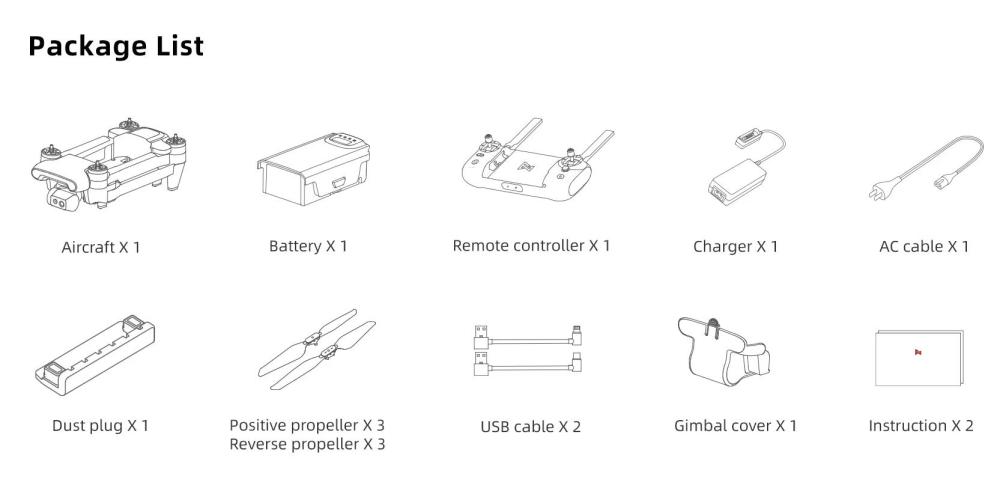 Package List

Aircraft X 1

Battery X 1

Remote controller X 1

Charger X 1

AC cable X 1

Dust plug X 1

Positive propeller X 3
Reverse propeller X 3

USB cable X 2

Gimbal cover X 1

Instruction X 2