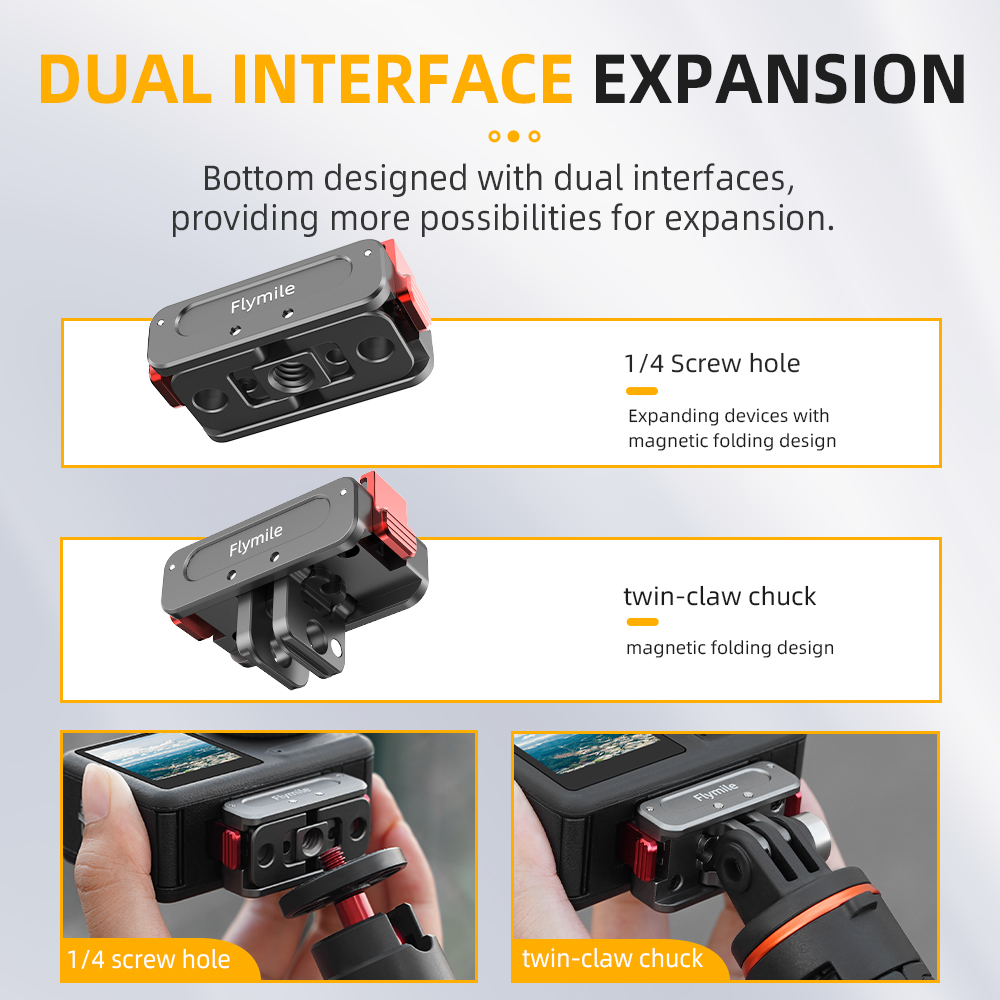 DUAL INTERFACE EXPANSION

Bottom designed with dual interfaces, providing more possibilities for expansion.

Flymile

1/4 Screw hole

Expanding devices with magnetic folding design

Flymile

twin-claw chuck

magnetic folding design

Flymile

1/4 screw hole

Flymile

twin-claw chuck