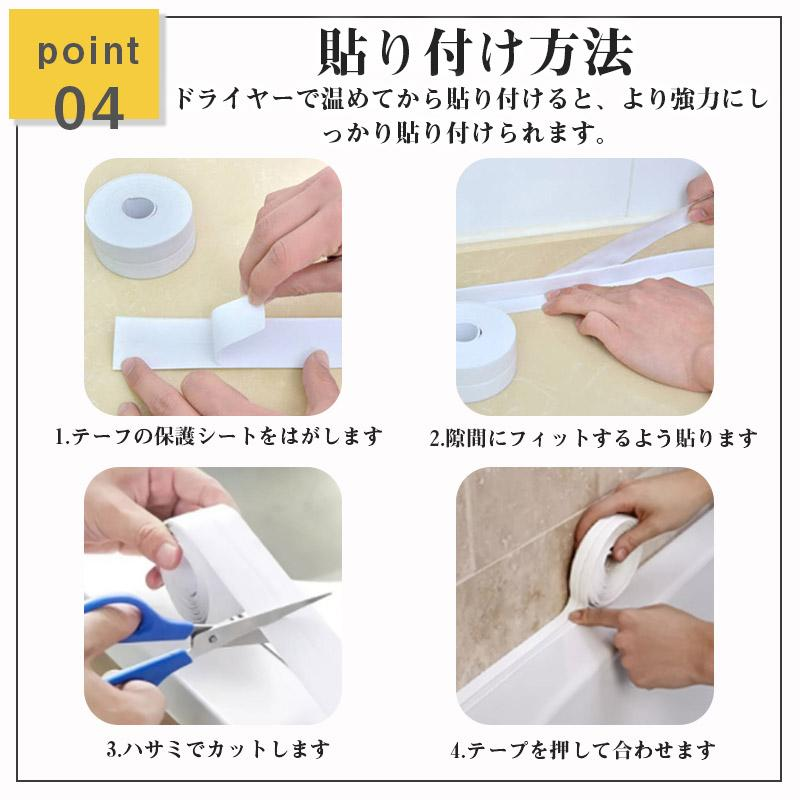 point
04

貼り付け方法

ドライヤーで温めてから貼り付けると、より強力にしっかり貼り付けられます。

1.テーフの保護シートをはがします

2.隙間にフィットするよう貼ります

3.ハサミでカットします

4.テープを押して合わせます