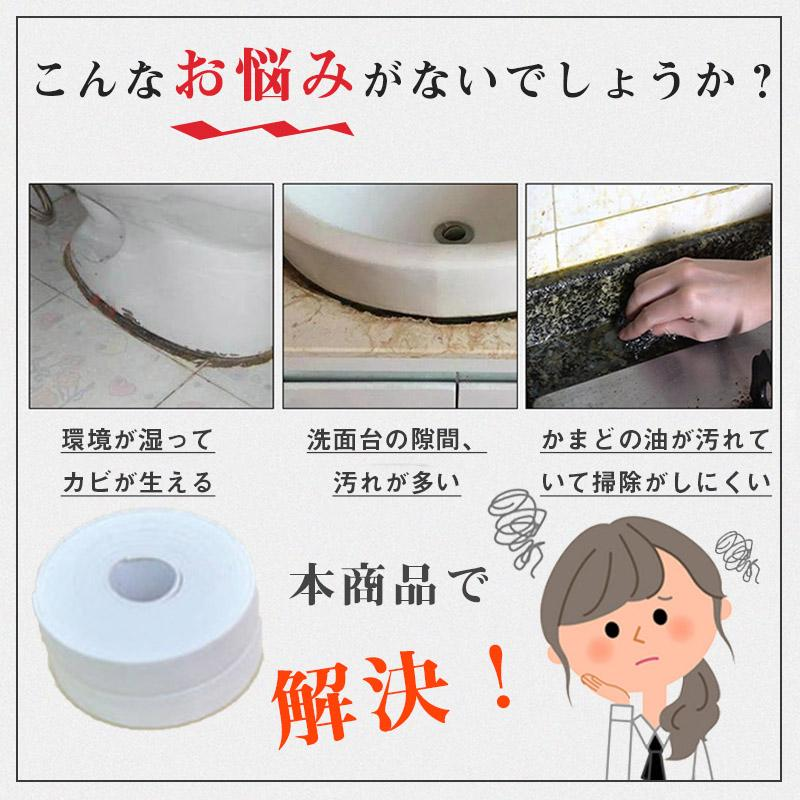 こんなお悩みがないでしょうか？

環境が湿って
カビが生える

洗面台の隙間、
汚れが多い

かまどの油が汚れて
いて掃除がしにくい

本商品で

解決！