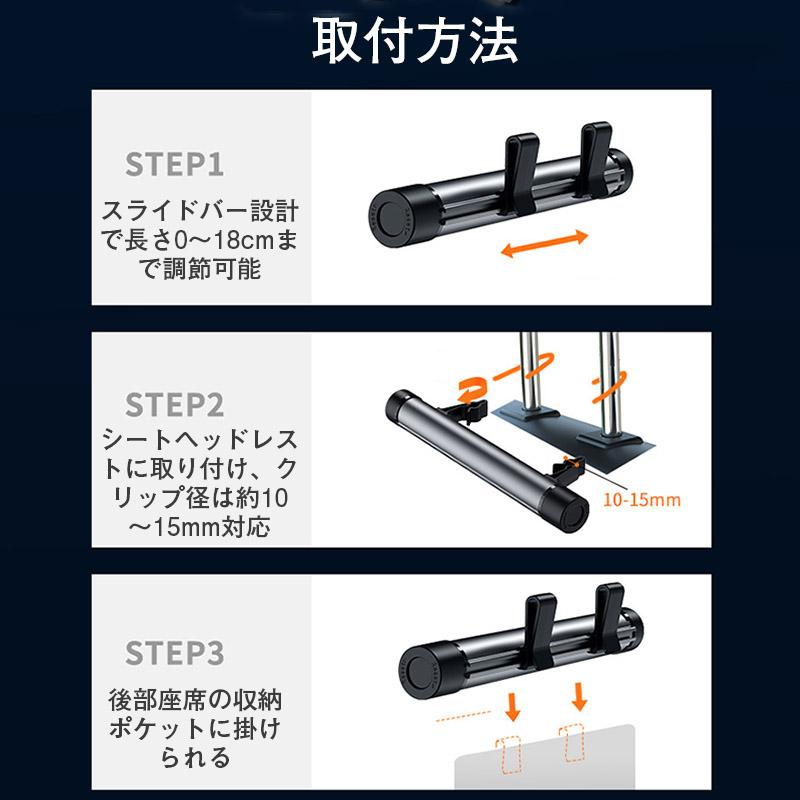 取付方法

STEP1

スライドバー設計で長さ0〜18cmまで調節可能

STEP2

シートヘッドレストに取り付け、クリップ径は約10〜15mm対応

10-15mm

STEP3

後部座席の収納ポケットに掛けられる