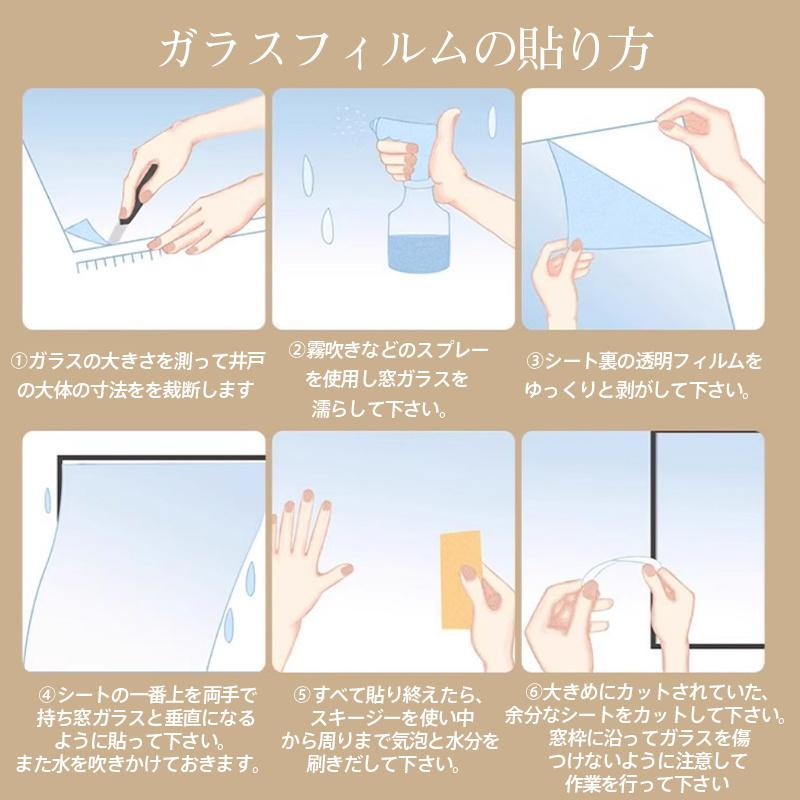 ガラスフィルムの貼り方

①ガラスの大きさを測って井戸の大体の寸法をを裁断します

②霧吹きなどのスプレーを使用し窓ガラスを濡らして下さい。

③シート裏の透明フィルムをゆっくりと剥がして下さい。

④シートの一番上を両手で持ち窓ガラスと垂直になるように貼って下さい。また水を吹きかけておきます。

⑤すべて貼り終えたら、スキージーを使い中から周りまで気泡と水分を刷きだして下さい。

⑥大きめにカットされていた、余分なシートをカットして下さい。窓枠に沿ってガラスを傷つけないように注意して作業を行って下さい