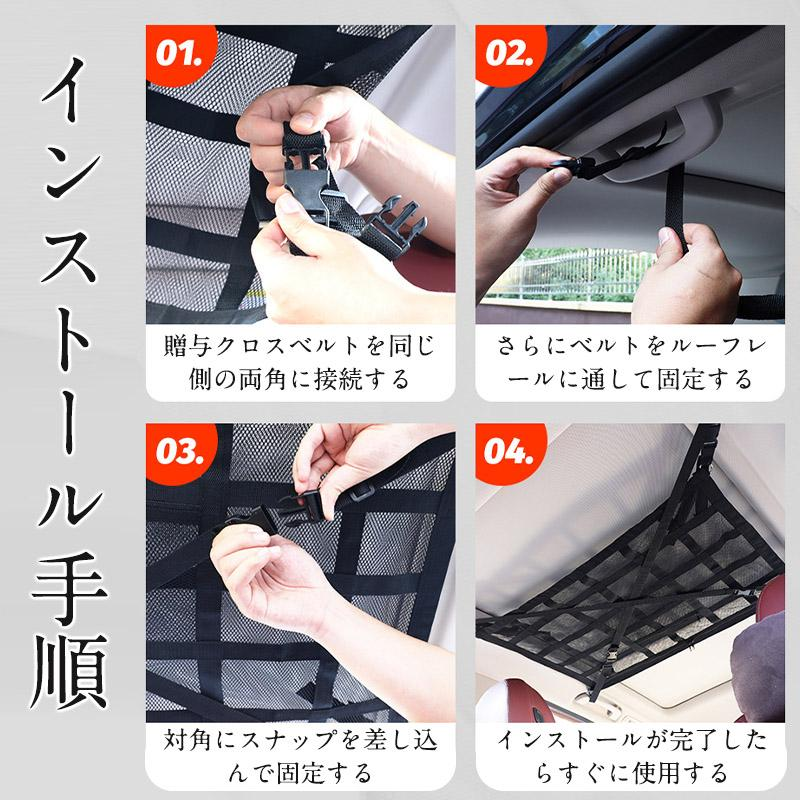 インストール手順

01.

贈与クロスベルトを同じ側の両角に接続する

02.

さらにベルトをルーフレールに通して固定する

03.

対角にスナップを差し込んで固定する

04.

インストールが完了したらすぐに使用する