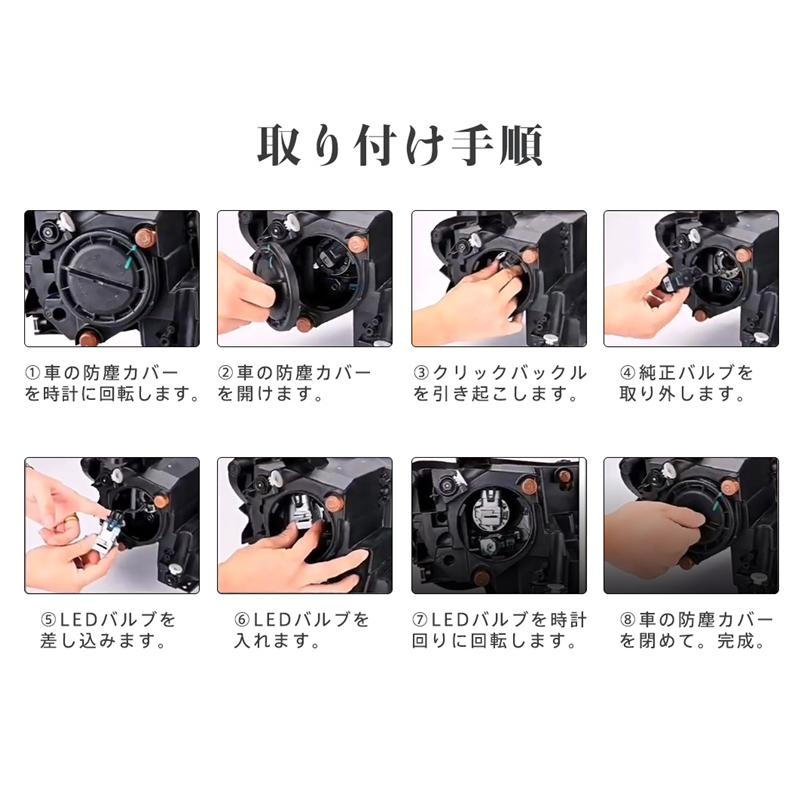 取り付け手順

①車の防塵カバーを時計に回転します。

②車の防塵カバーを開けます。

③クリックバックルを引き起こします。

④純正バルブを取り外します。

⑤LEDバルブを差し込みます。

⑥LEDバルブを入れます。

⑦LEDバルブを時計回りに回転します。

⑧車の防塵カバーを閉めて。完成。