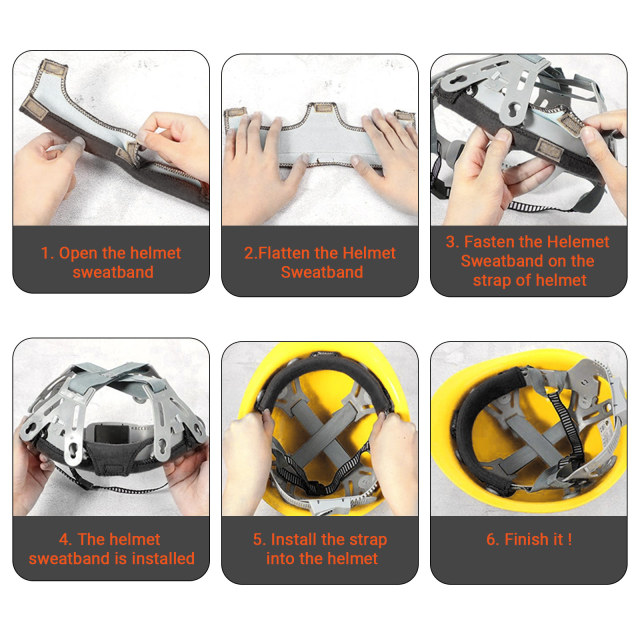 1. Open the helmet sweatband

2.Flatten the Helmet Sweatband

3. Fasten the Helemet Sweatband on the strap of helmet

4. The helmet sweatband is installed

5. Install the strap into the helmet

6. Finish it !