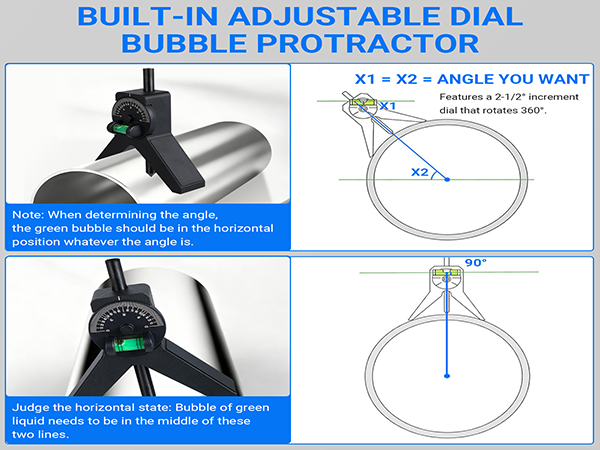 BUILT-IN ADJUSTABLE DIAL BUBBLE PROTRACTOR

Note: When determining the angle, the green bubble should be in the horizontal position whatever the angle is.

X1 = X2 = ANGLE YOU WANT

Features a 2-1/2° increment dial that rotates 360°.

X1

X2

Judge the horizontal state: Bubble of green liquid needs to be in the middle of these two lines.

90°